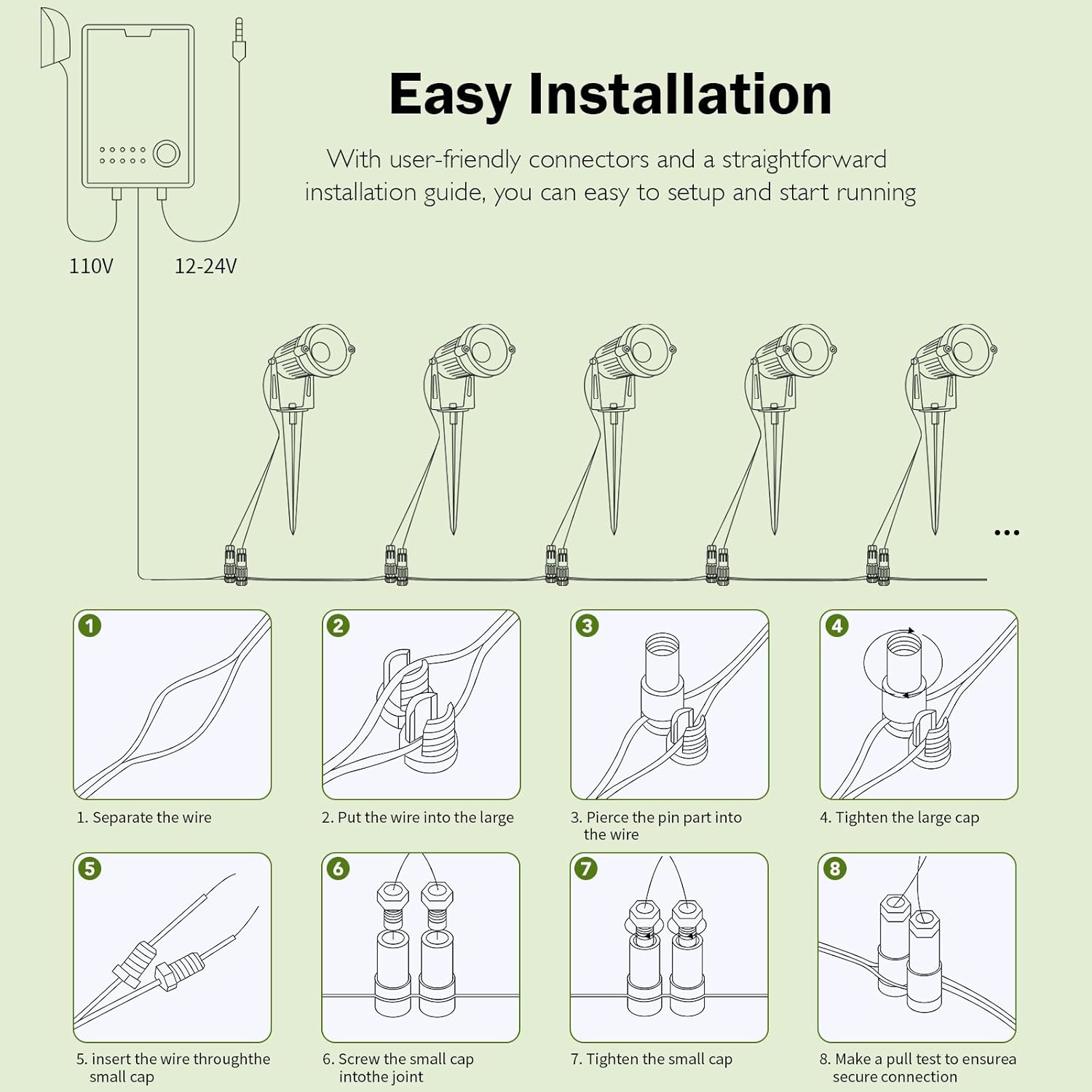 Easy Installation

With user-friendly connectors and a straightforward installation guide, you can easy to setup and start running

110V

12-24V

...

1

1. Separate the wire

2

2. Put the wire into the large

3

3. Pierce the pin part into the wire

4

4. Tighten the large cap

5

5. insert the wire throughthe small cap

6

6. Screw the small cap intothe joint

7

7. Tighten the small cap

8

8. Make a pull test to ensurea secure connection