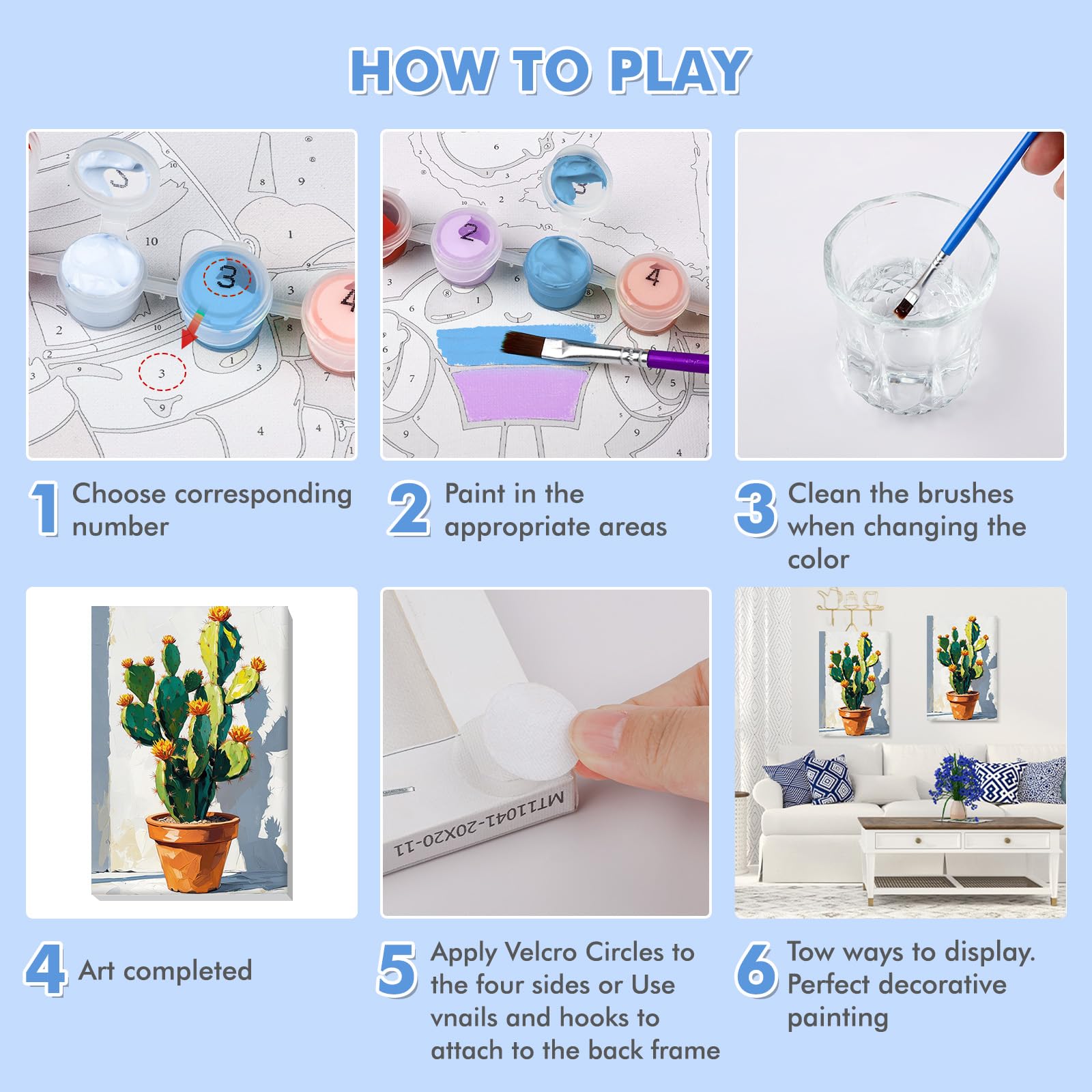 HOW TO PLAY

1 Choose corresponding number

2 Paint in the appropriate areas

3 Clean the brushes when changing the color

MT11041-20X20-11

4 Art completed

5 Apply Velcro Circles to the four sides or Use vnails and hooks to attach to the back frame

6 Tow ways to display. Perfect decorative painting