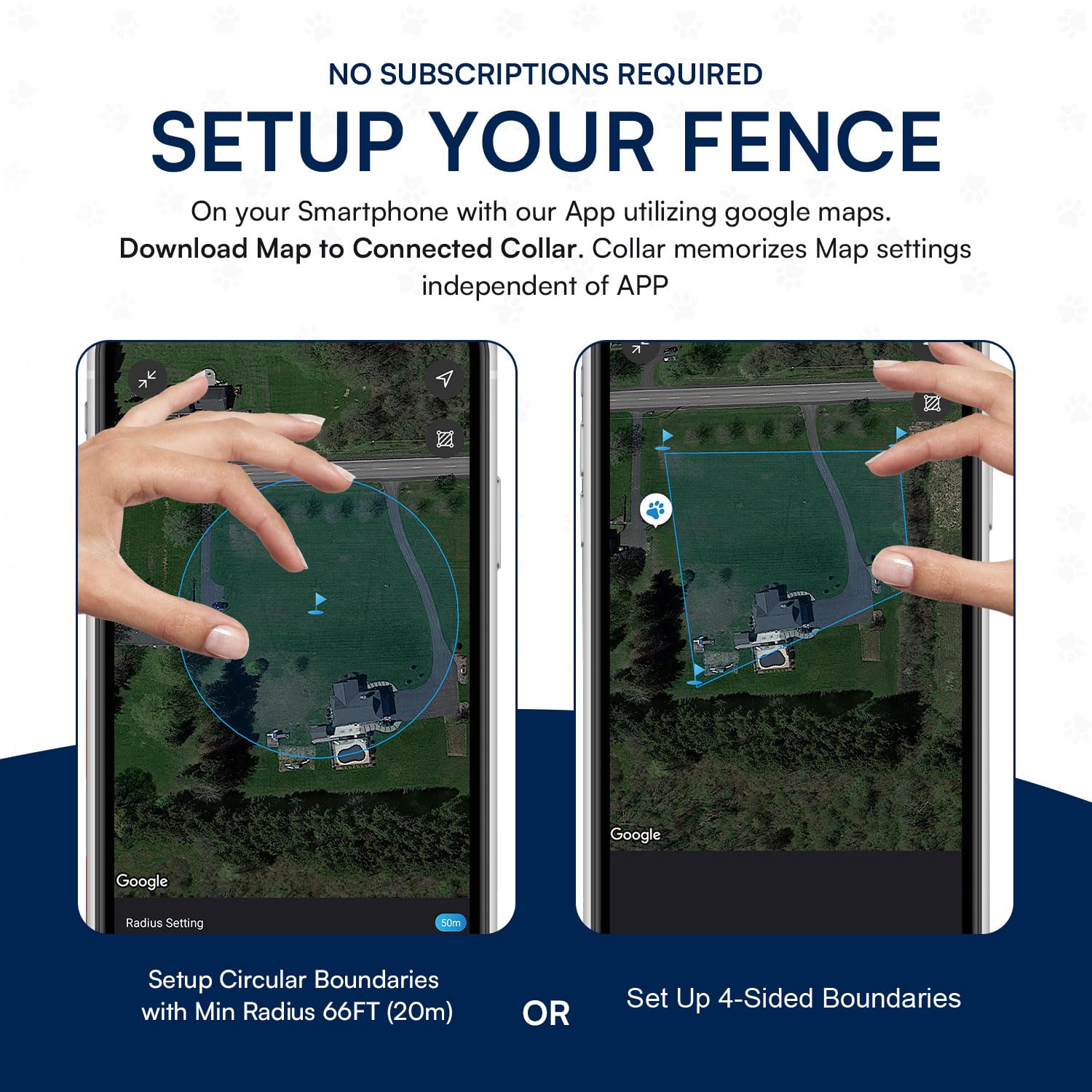 NO SUBSCRIPTIONS REQUIRED

SETUP YOUR FENCE

On your Smartphone with our App utilizing google maps. Download Map to Connected Collar. Collar memorizes Map settings independent of APP

Google

Radius Setting

50m

Google

Setup Circular Boundaries with Min Radius 66FT (20m)

OR

Set Up 4-Sided Boundaries