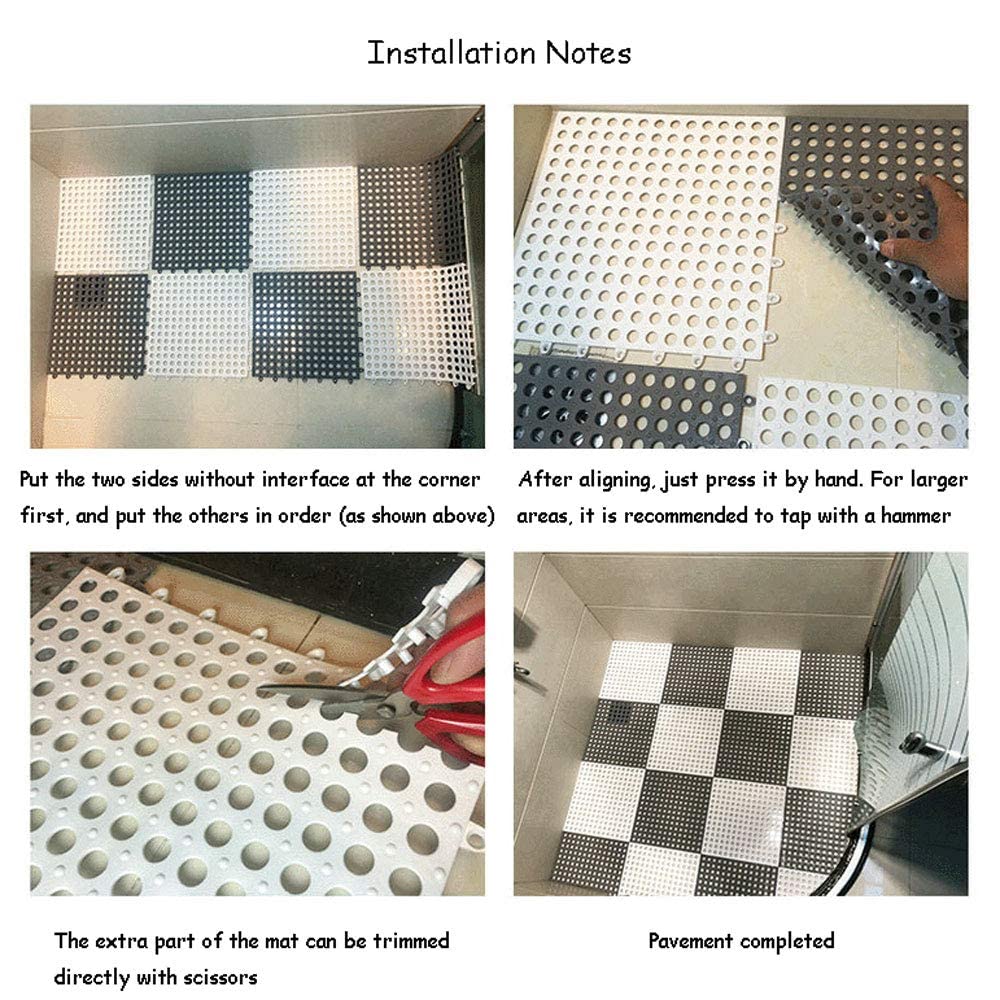 Installation Notes

Put the two sides without interface at the corner first, and put the others in order (as shown above)

After aligning, just press it by hand. For larger areas, it is recommended to tap with a hammer

The extra part of the mat can be trimmed directly with scissors

Pavement completed