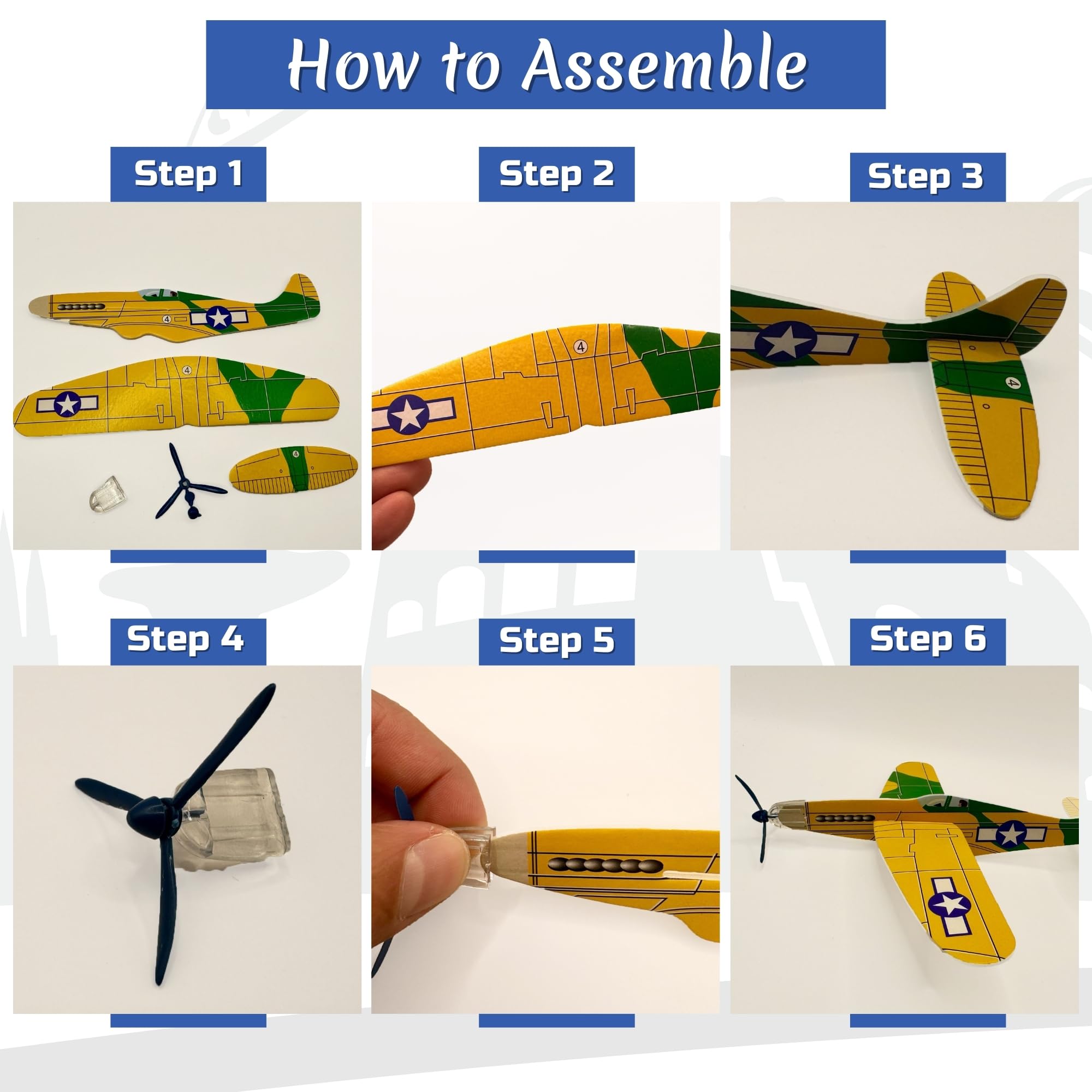 How to Assemble

Step 1

4

4

4

Step 2

4

Step 3

4

Step 4

Step 5

Step 6