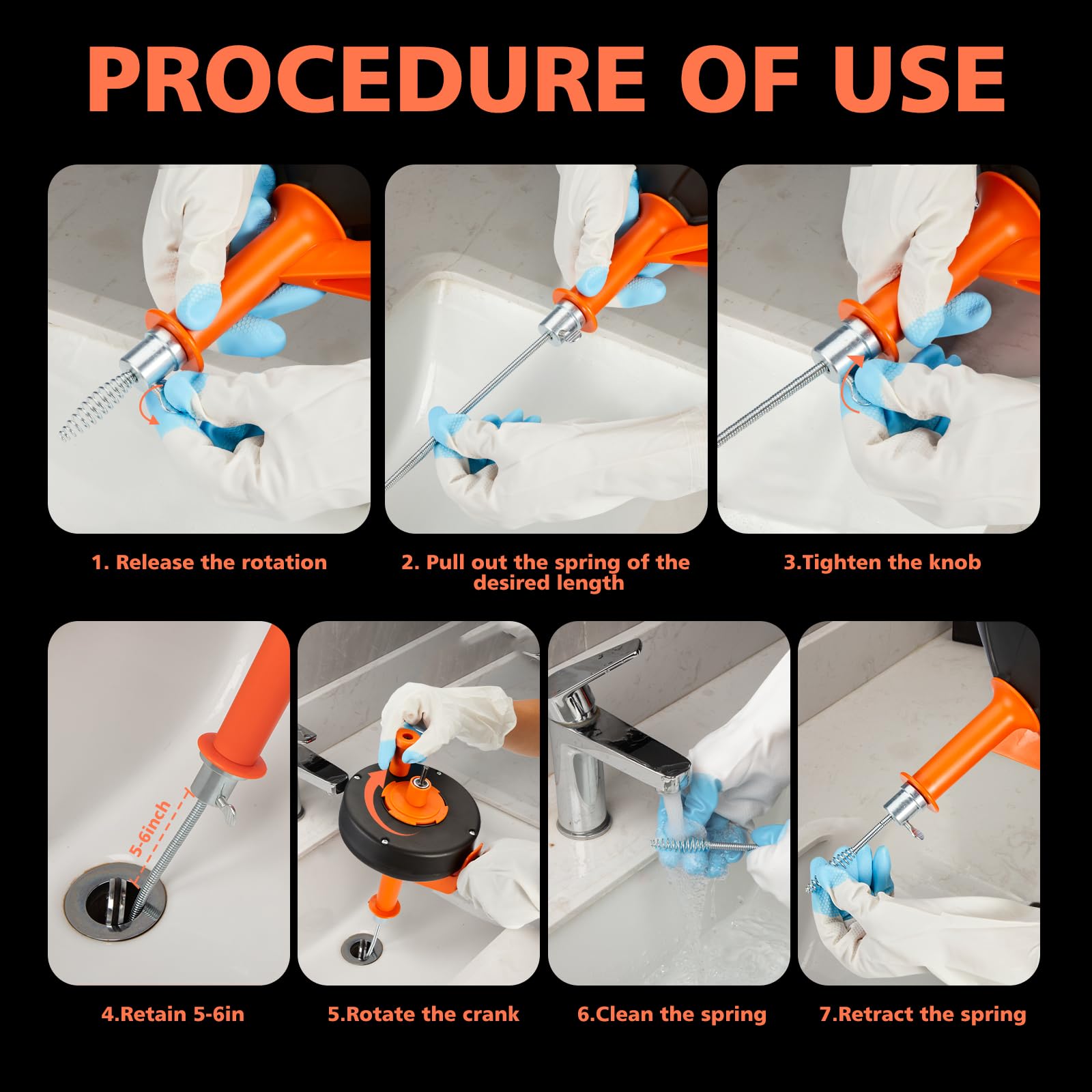 PROCEDURE OF USE

1. Release the rotation

2. Pull out the spring of the desired length

3.Tighten the knob

5-6inch

4.Retain 5-6in

5.Rotate the crank

6.Clean the spring

7.Retract the spring