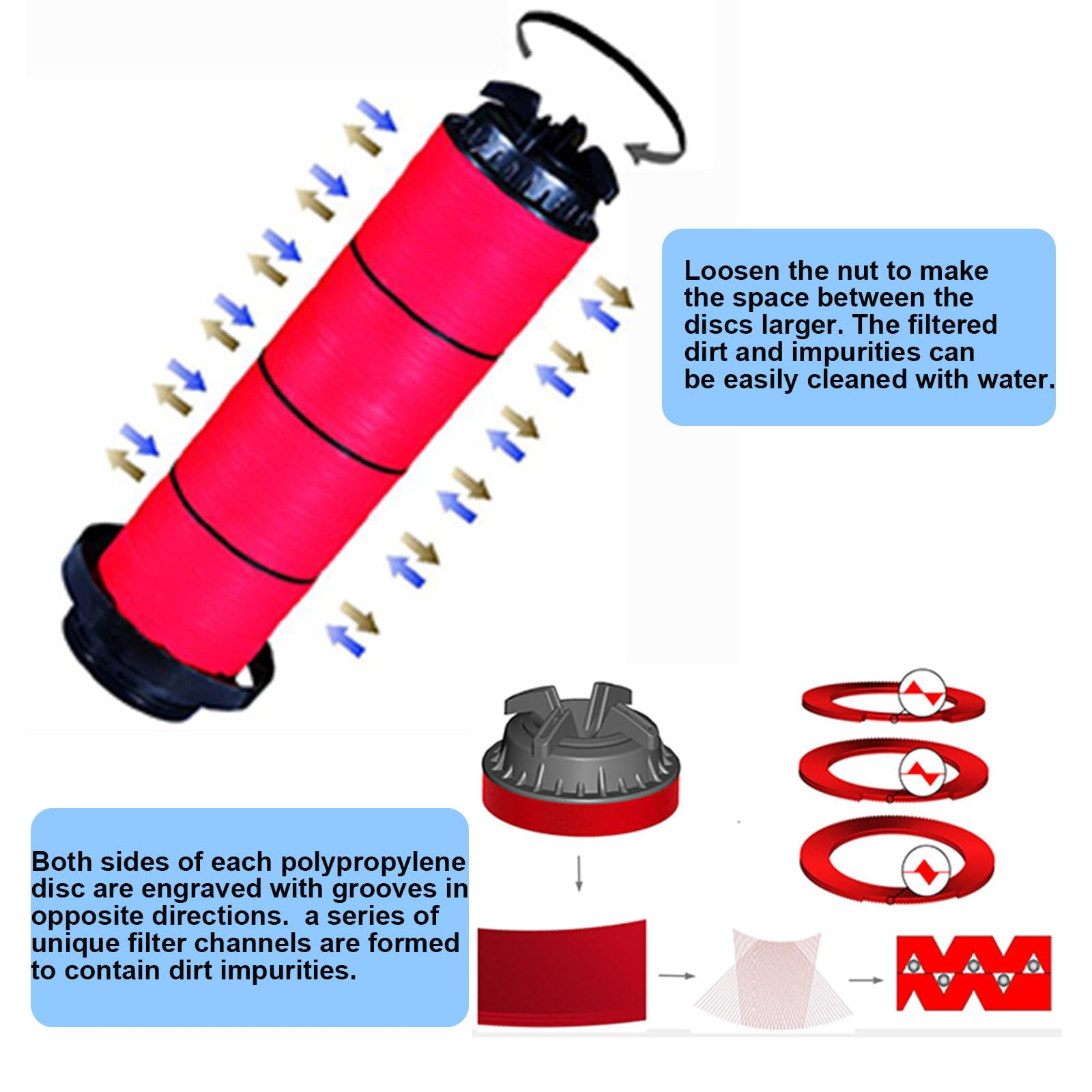 Loosen the nut to make the space between the discs larger. The filtered dirt and impurities can be easily cleaned with water.

Both sides of each polypropylene disc are engraved with grooves in opposite directions. a series of unique filter channels are formed to contain dirt impurities.