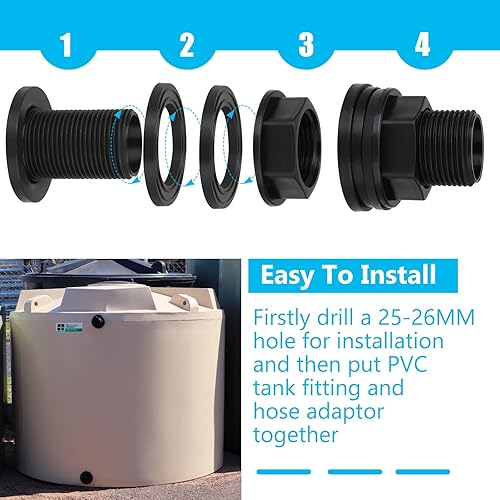 1 2 3 4

Easy To Install

Firstly drill a 25-26MM hole for installation and then put PVC tank fitting and hose adaptor together