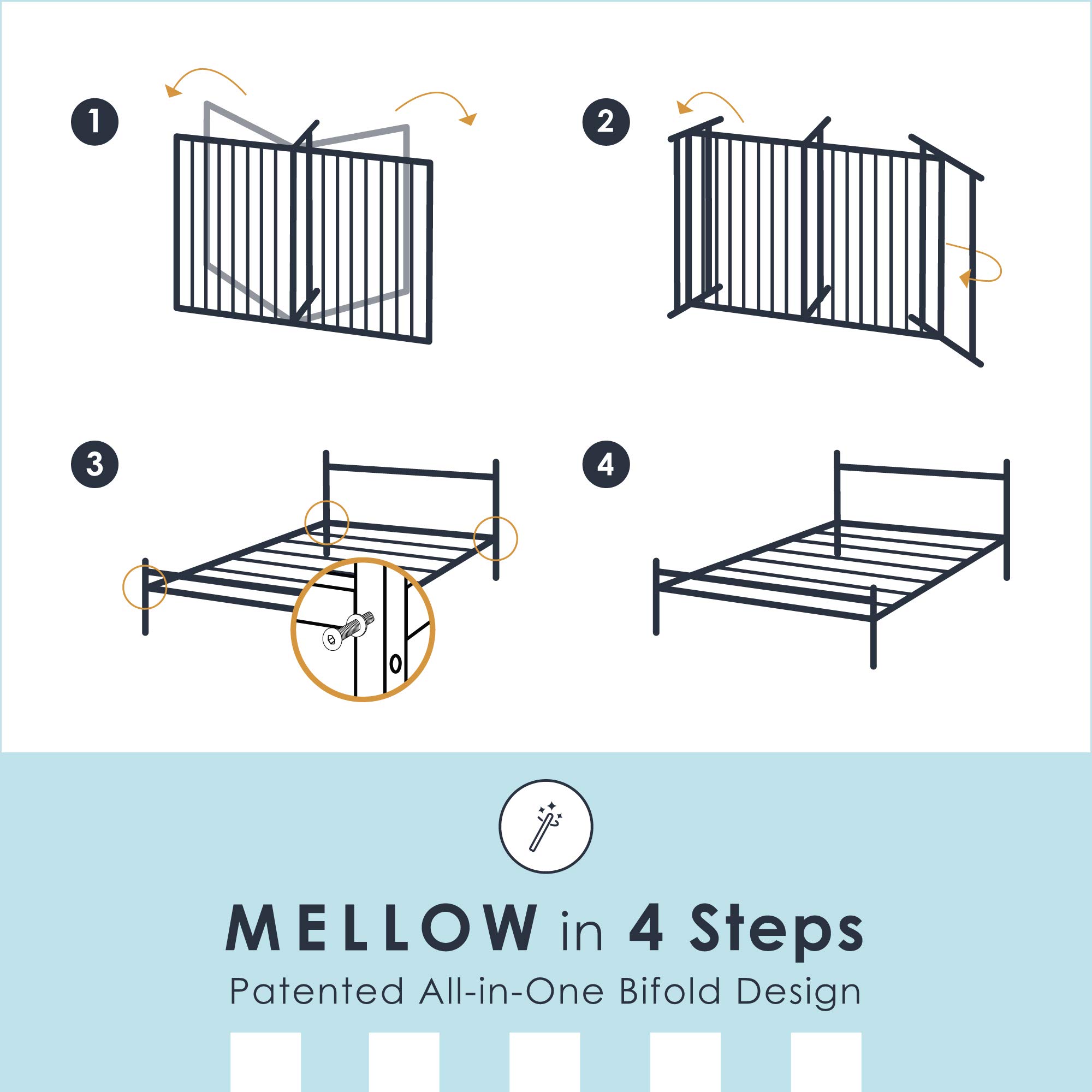 1

2

3

4

MELLOW in 4 Steps
Patented All-in-One Bifold Design