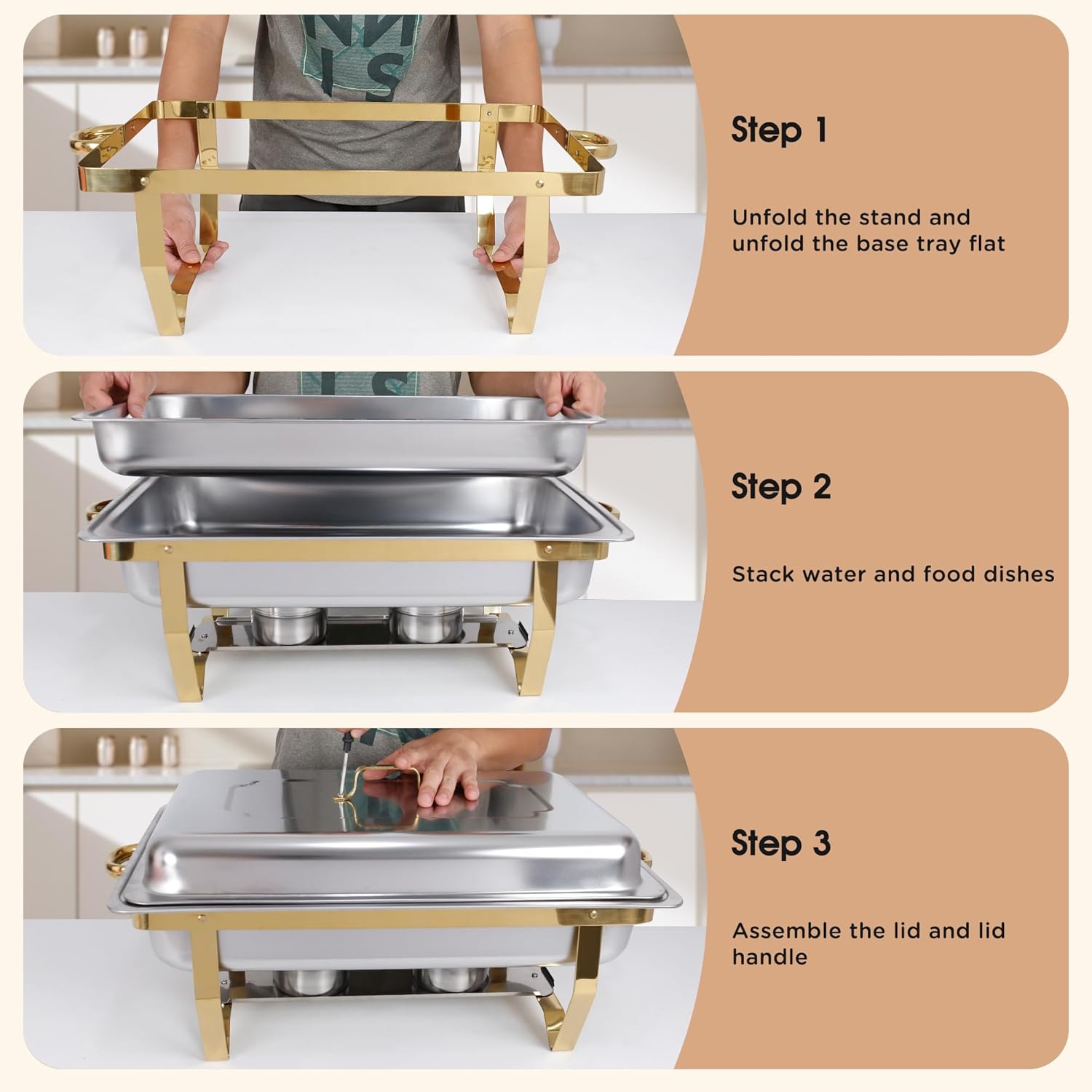 Step 1

Unfold the stand and unfold the base tray flat

Step 2

Stack water and food dishes

Step 3

Assemble the lid and lid handle