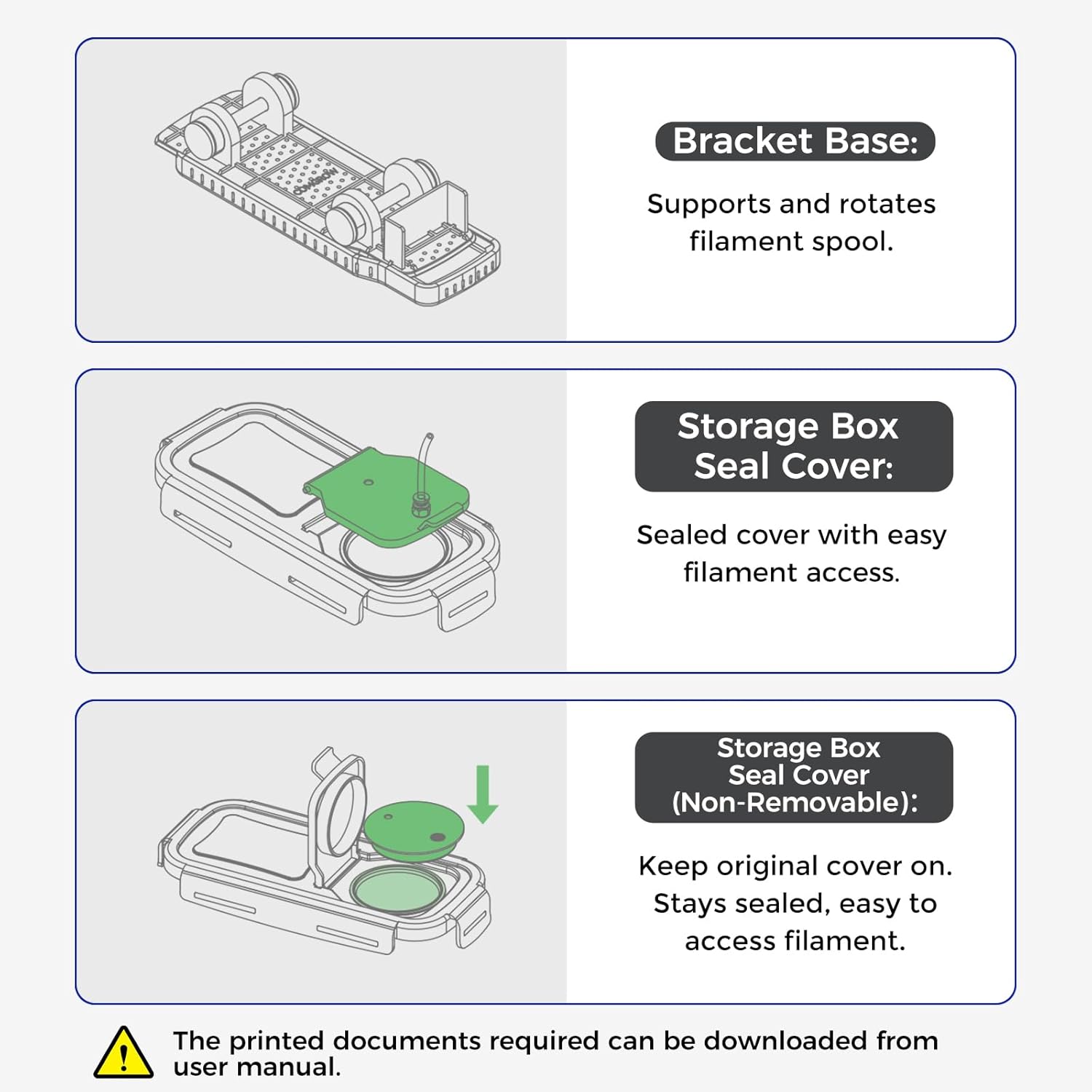 Bracket Base:

Supports and rotates filament spool.

Storage Box Seal Cover:

Sealed cover with easy filament access.

Storage Box Seal Cover (Non-Removable):

Keep original cover on. Stays sealed, easy to access filament.

The printed documents required can be downloaded from user manual.