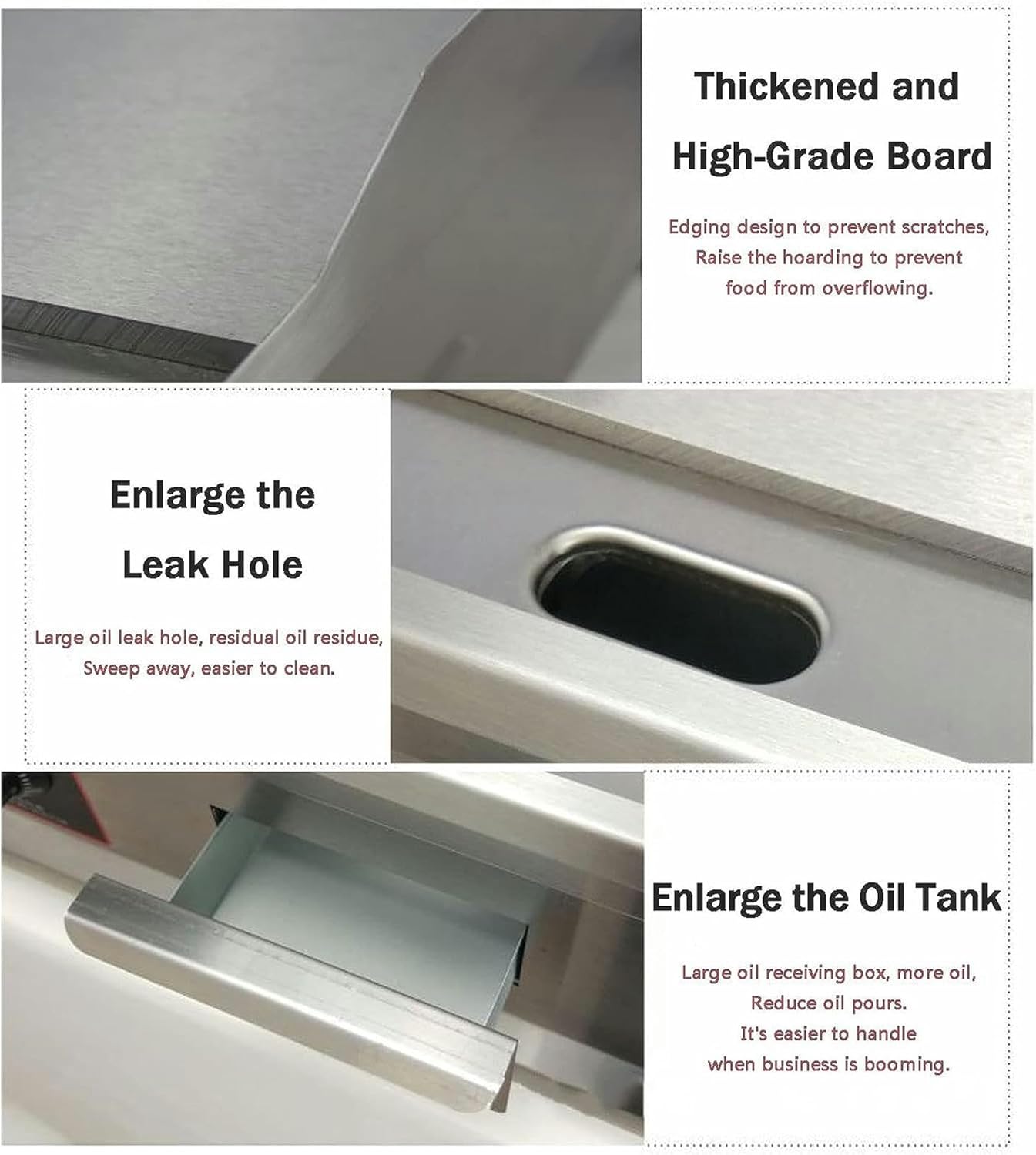 Thickened and High-Grade Board

Edging design to prevent scratches, Raise the hoarding to prevent food from overflowing.

Enlarge the Leak Hole

Large oil leak hole, residual oil residue, Sweep away, easier to clean.

Enlarge the Oil Tank

Large oil receiving box, more oil, Reduce oil pours. It's easier to handle when business is booming.