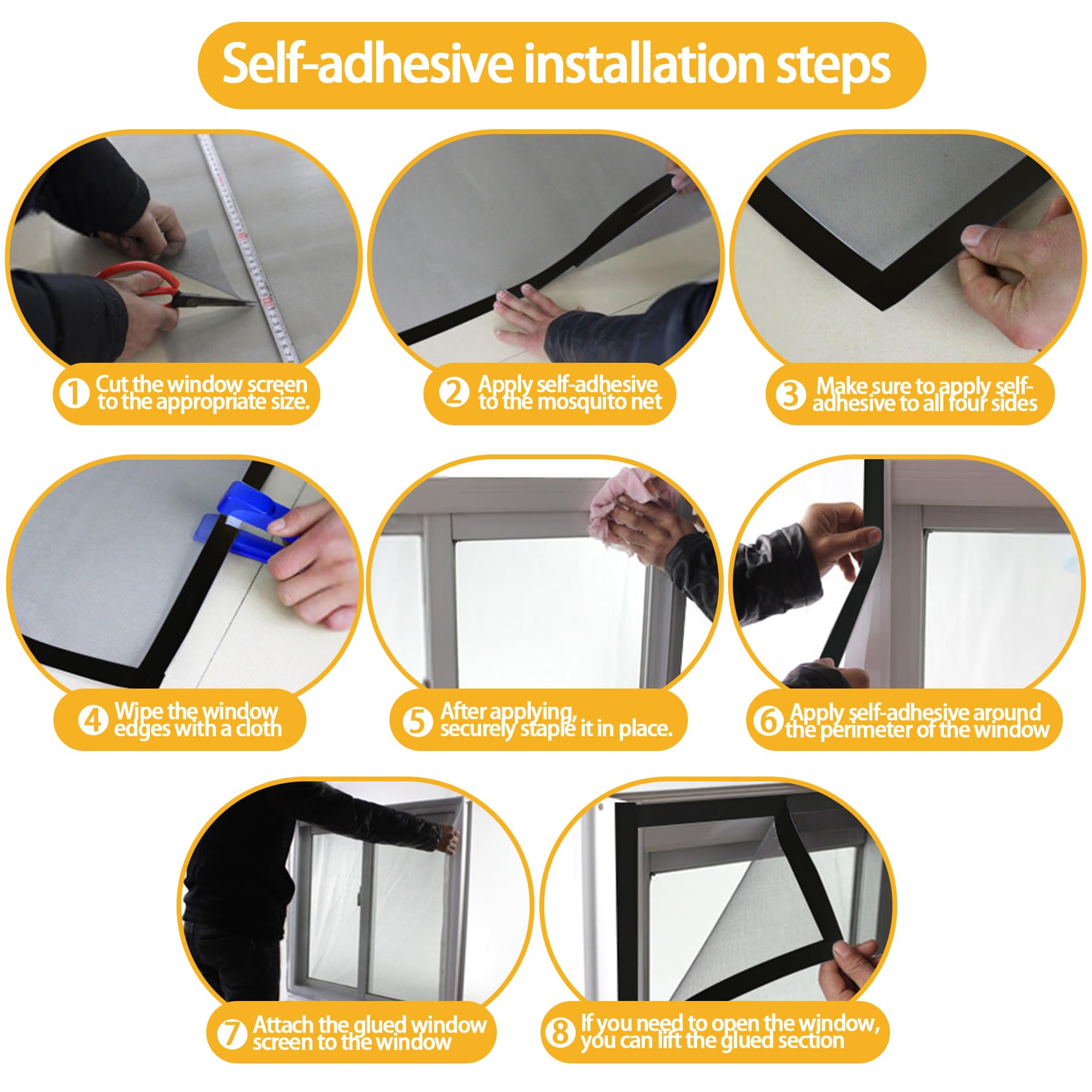 Self-adhesive installation steps

1 Cut the window screen to the appropriate size.

2 Apply self-adhesive to the mosquito net

3 Make sure to apply self-adhesive to all four sides

4 Wipe the window edges with a cloth

5 After applying, securely staple it in place.

6 Apply self-adhesive around the perimeter of the window

7 Attach the glued window screen to the window

8 If you need to open the window, you can lift the glued section