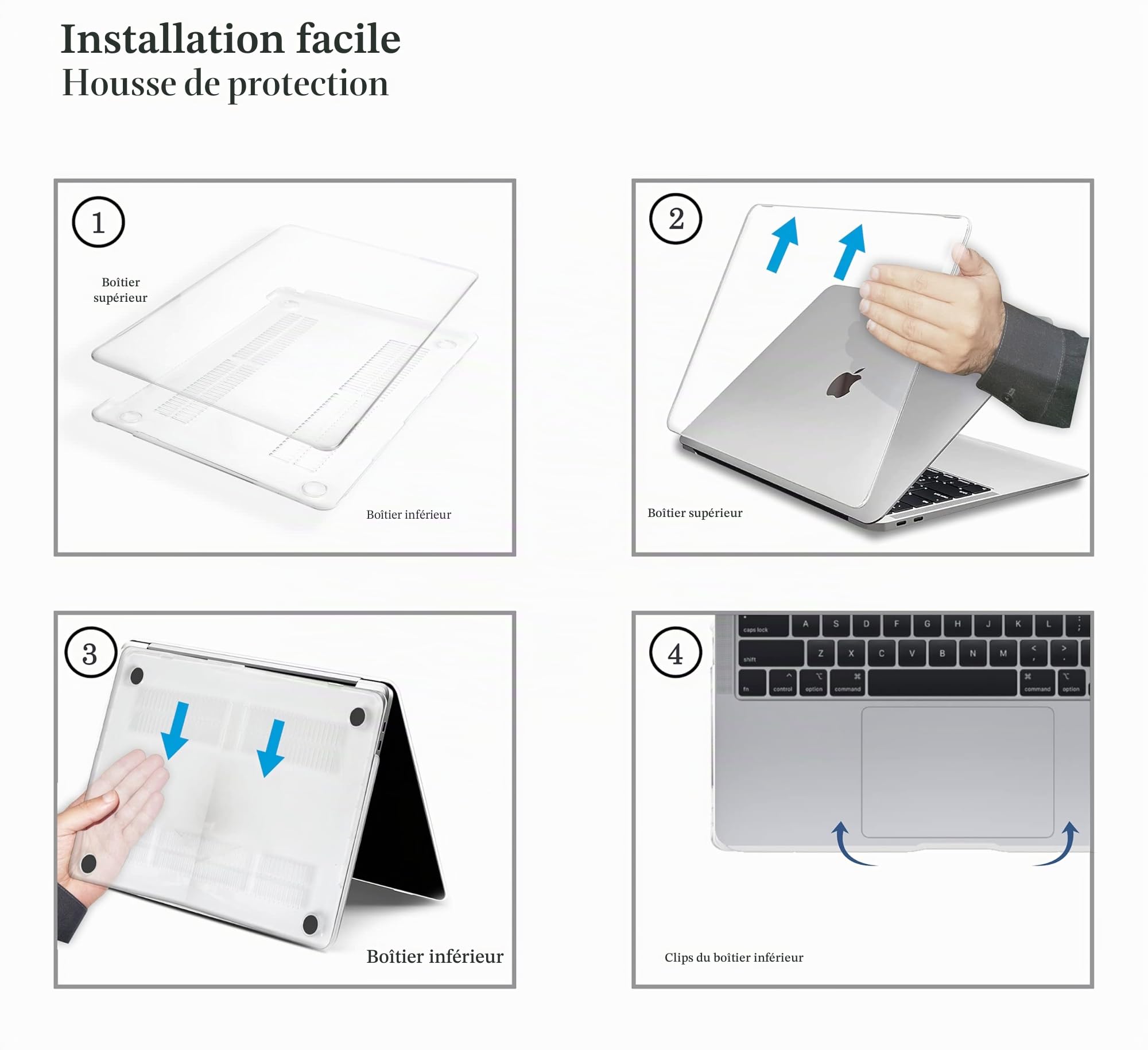 Installation facile
Housse de protection

1
Boîtier supérieur
Boîtier inférieur

2
Boîtier supérieur

3
Boîtier inférieur

4
caps lock A S D F G H J K L
shift Z X C V B N M < >
fn control option command command option
Clips du boîtier inférieur