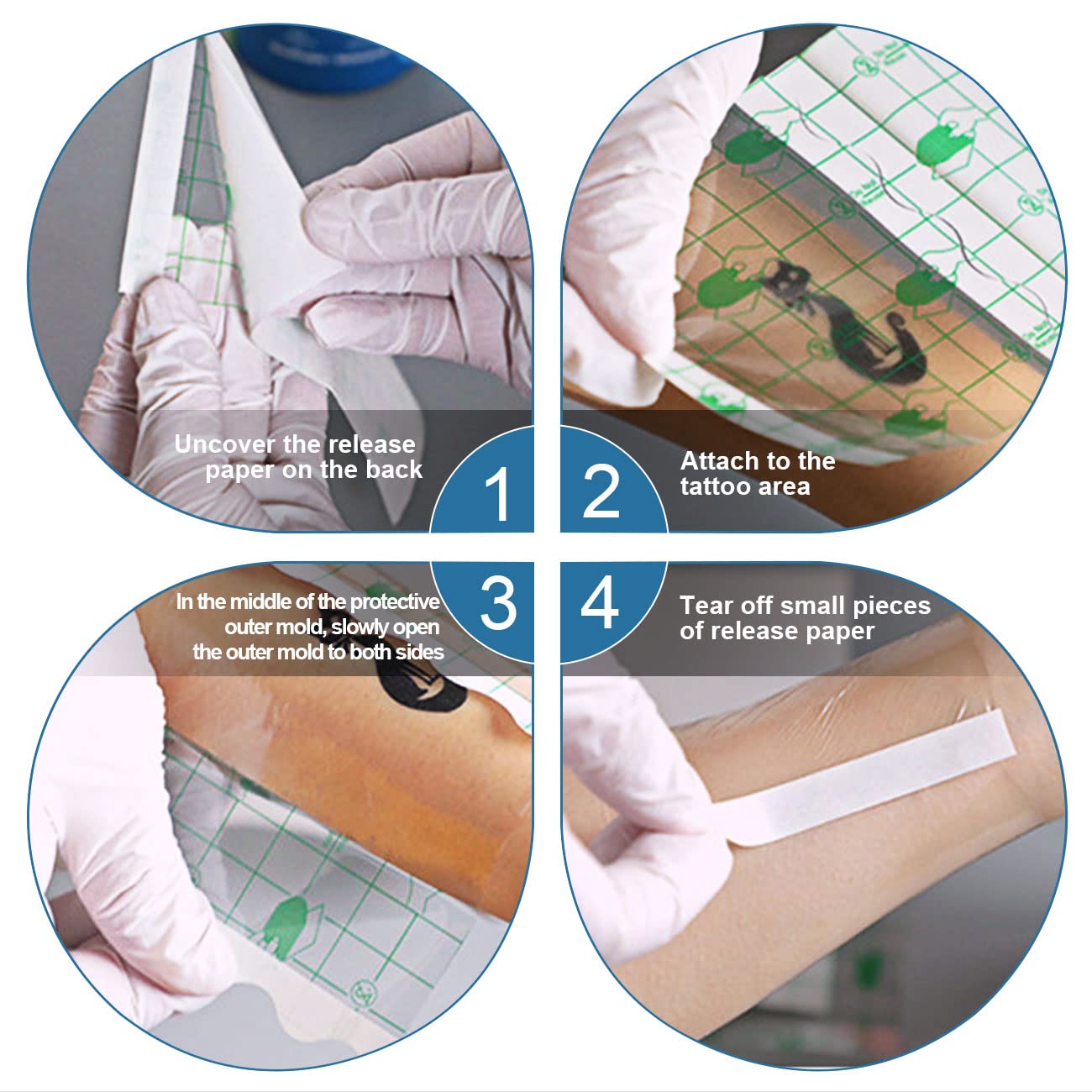 Uncover the release paper on the back

1

2

Attach to the tattoo area

In the middle of the protective outer mold, slowly open the outer mold to both sides

3

4

Tear off small pieces of release paper