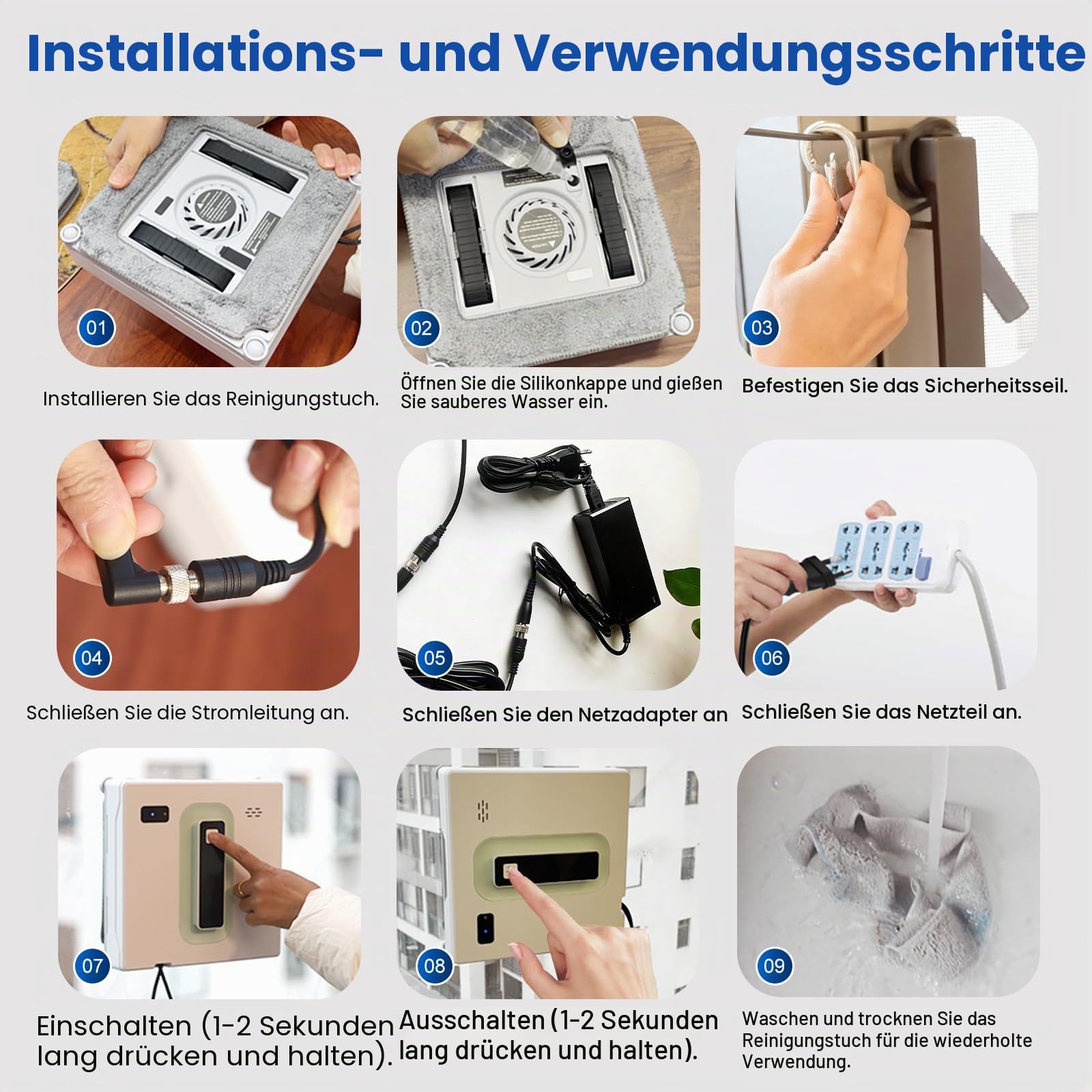 Installations- und Verwendungsschritte

01

Installieren Sie das Reinigungstuch.

02

Öffnen Sie die Silikonkappe und gießen Sie sauberes Wasser ein.

03

Befestigen Sie das Sicherheitsseil.

04

Schließen Sie die Stromleitung an.

05

Schließen Sie den Netzadapter an

06

Schließen Sie das Netzteil an.

07

Einschalten (1-2 Sekunden lang drücken und halten).

08

Ausschalten (1-2 Sekunden lang drücken und halten).

09

Waschen und trocknen Sie das Reinigungstuch für die wiederholte Verwendung.