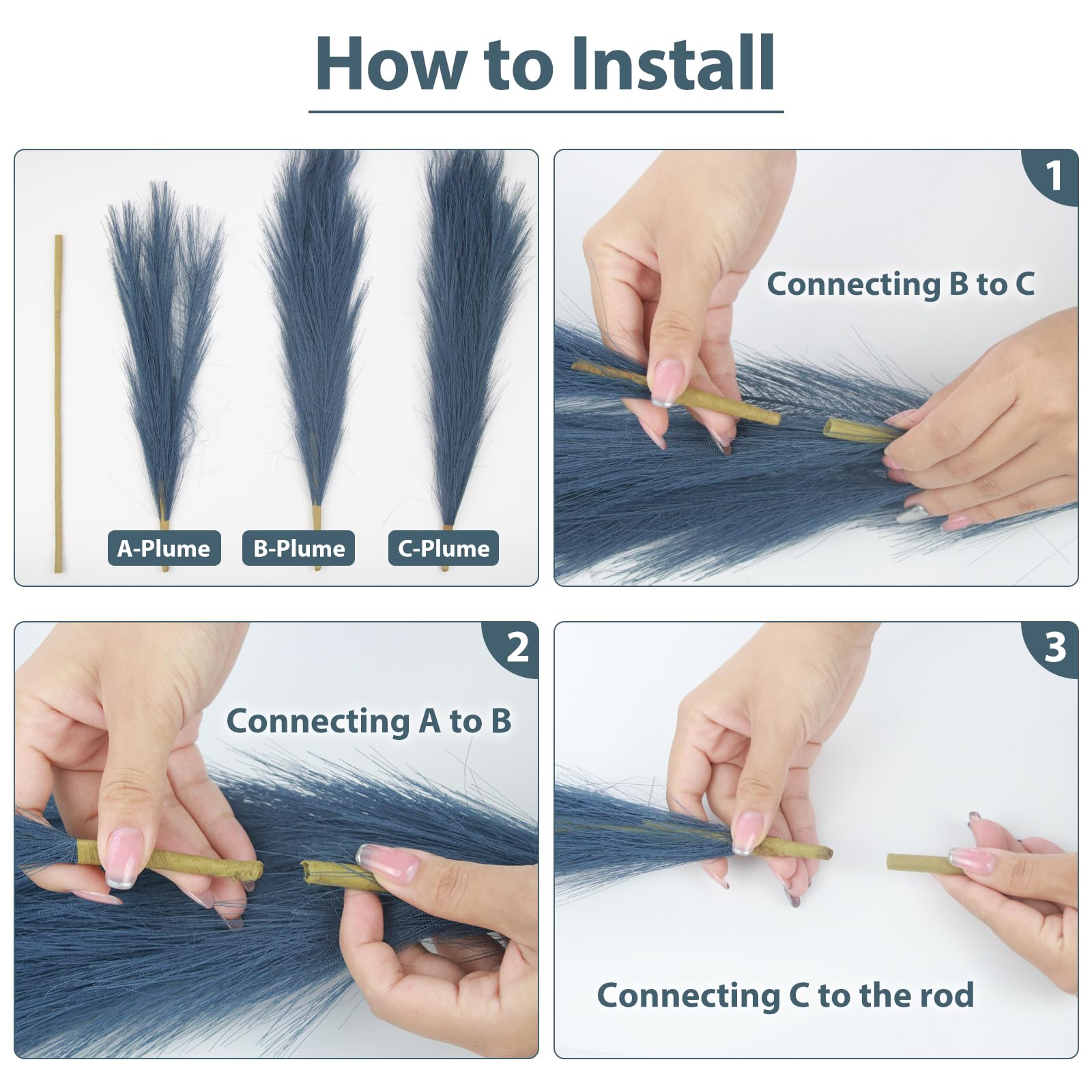 How to Install

A-Plume
B-Plume
C-Plume

1
Connecting B to C

2
Connecting A to B

3
Connecting C to the rod