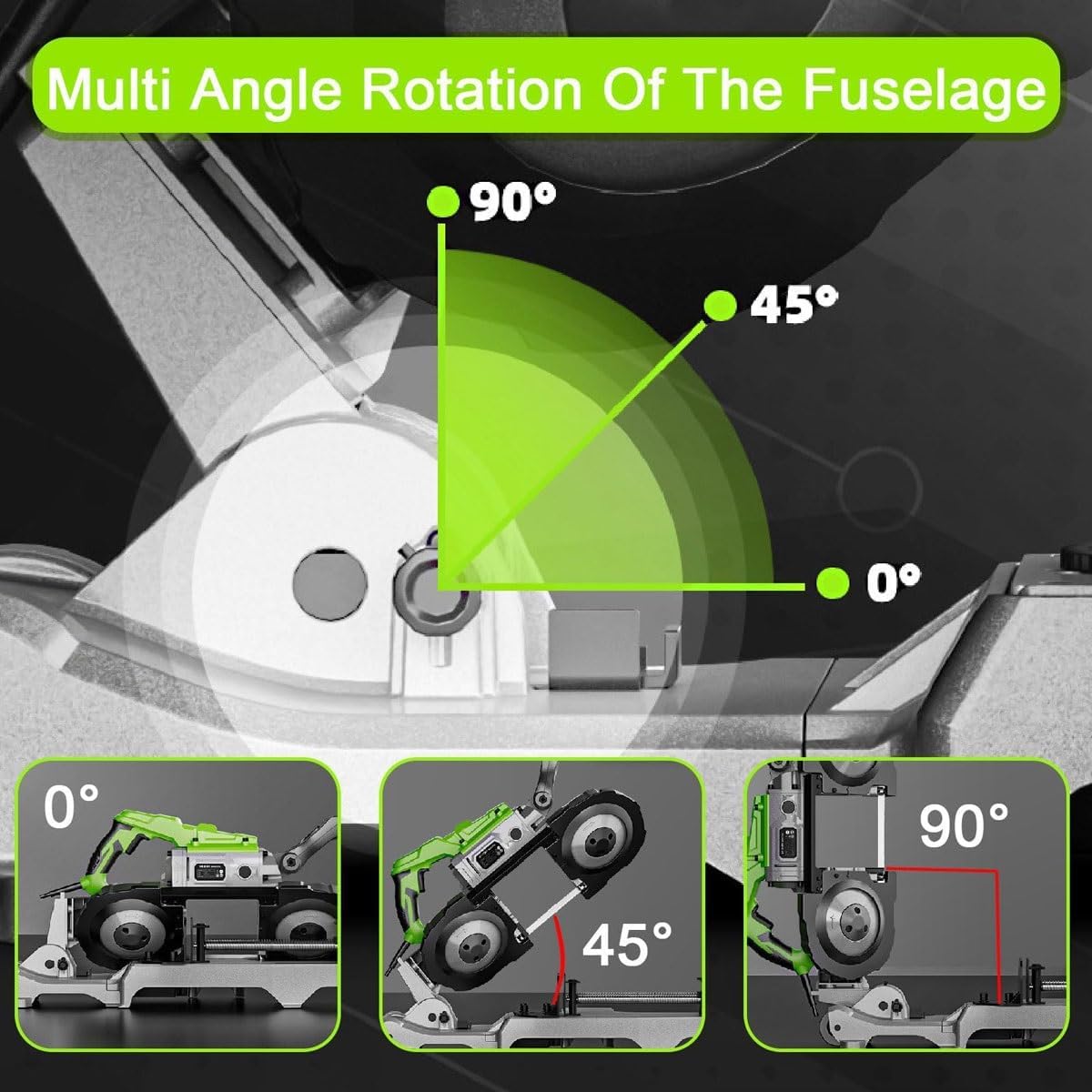 Multi Angle Rotation Of The Fuselage

90°

45°

0°

0°

45°

90°