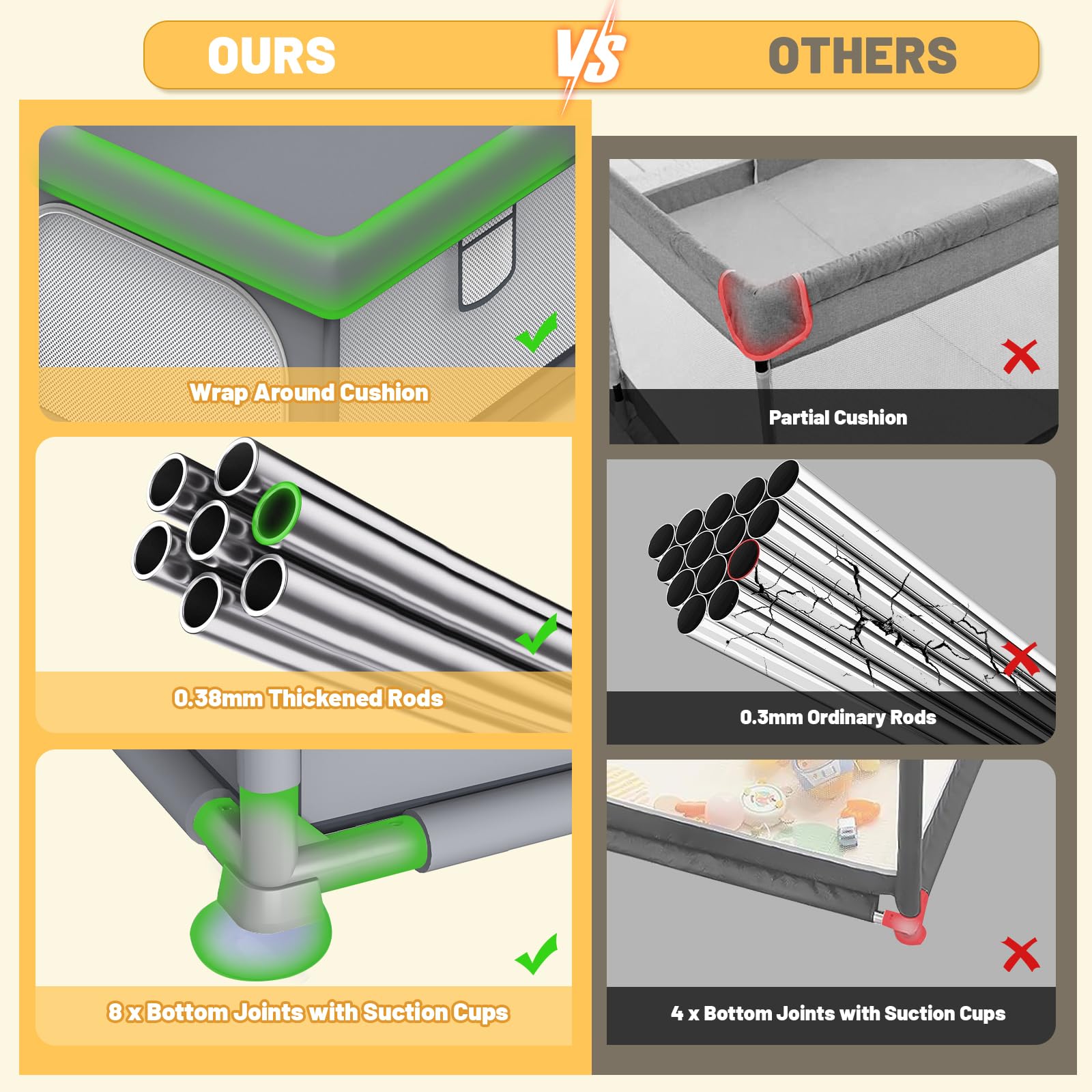 OURS VS OTHERS

Wrap Around Cushion

0.38mm Thickened Rods

8 x Bottom Joints with Suction Cups

Partial Cushion

0.3mm Ordinary Rods

4 x Bottom Joints with Suction Cups