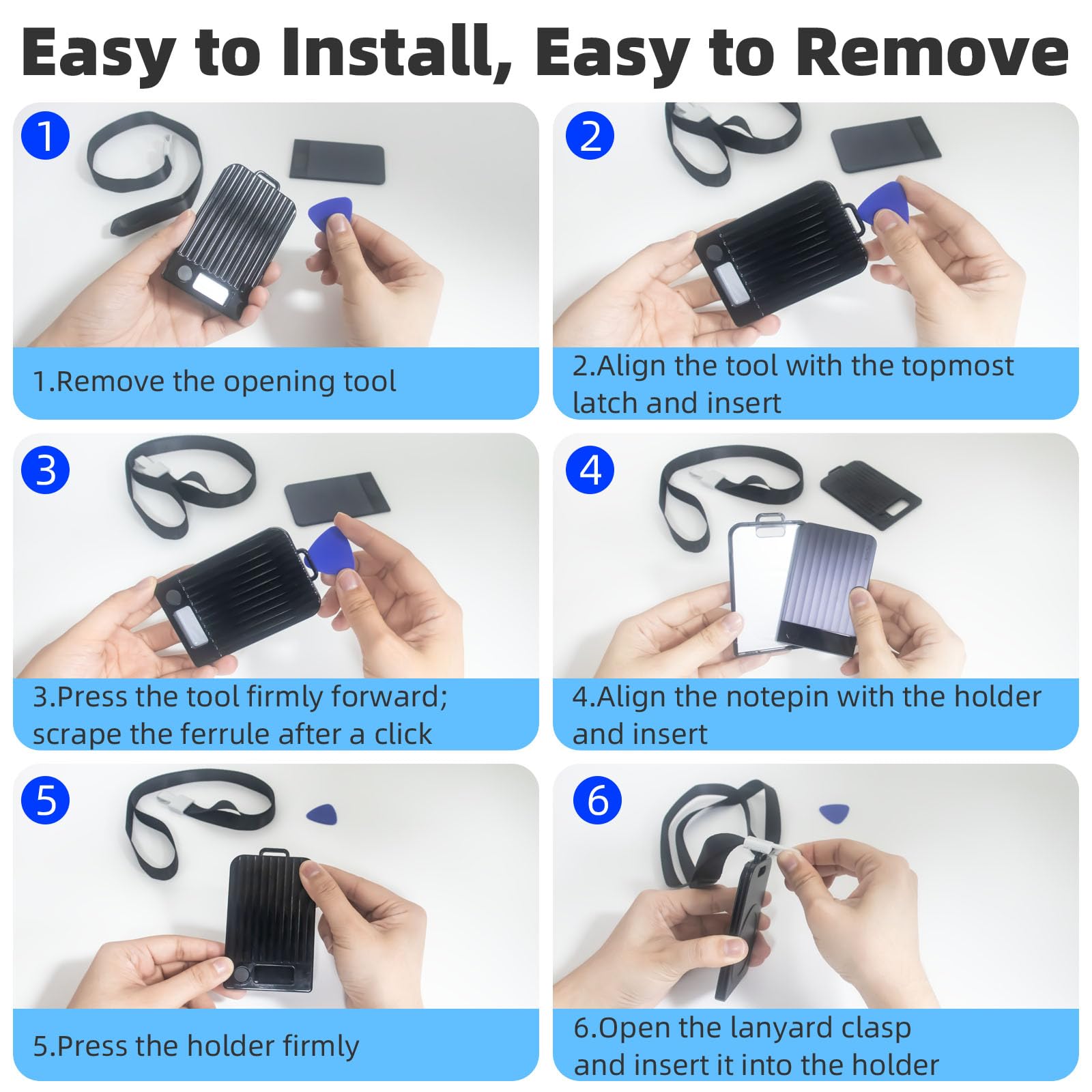 Easy to Install, Easy to Remove

1

1.Remove the opening tool

2

2.Align the tool with the topmost latch and insert

3

3.Press the tool firmly forward; scrape the ferrule after a click

4

4.Align the notepin with the holder and insert

5

5.Press the holder firmly

6

6.Open the lanyard clasp and insert it into the holder