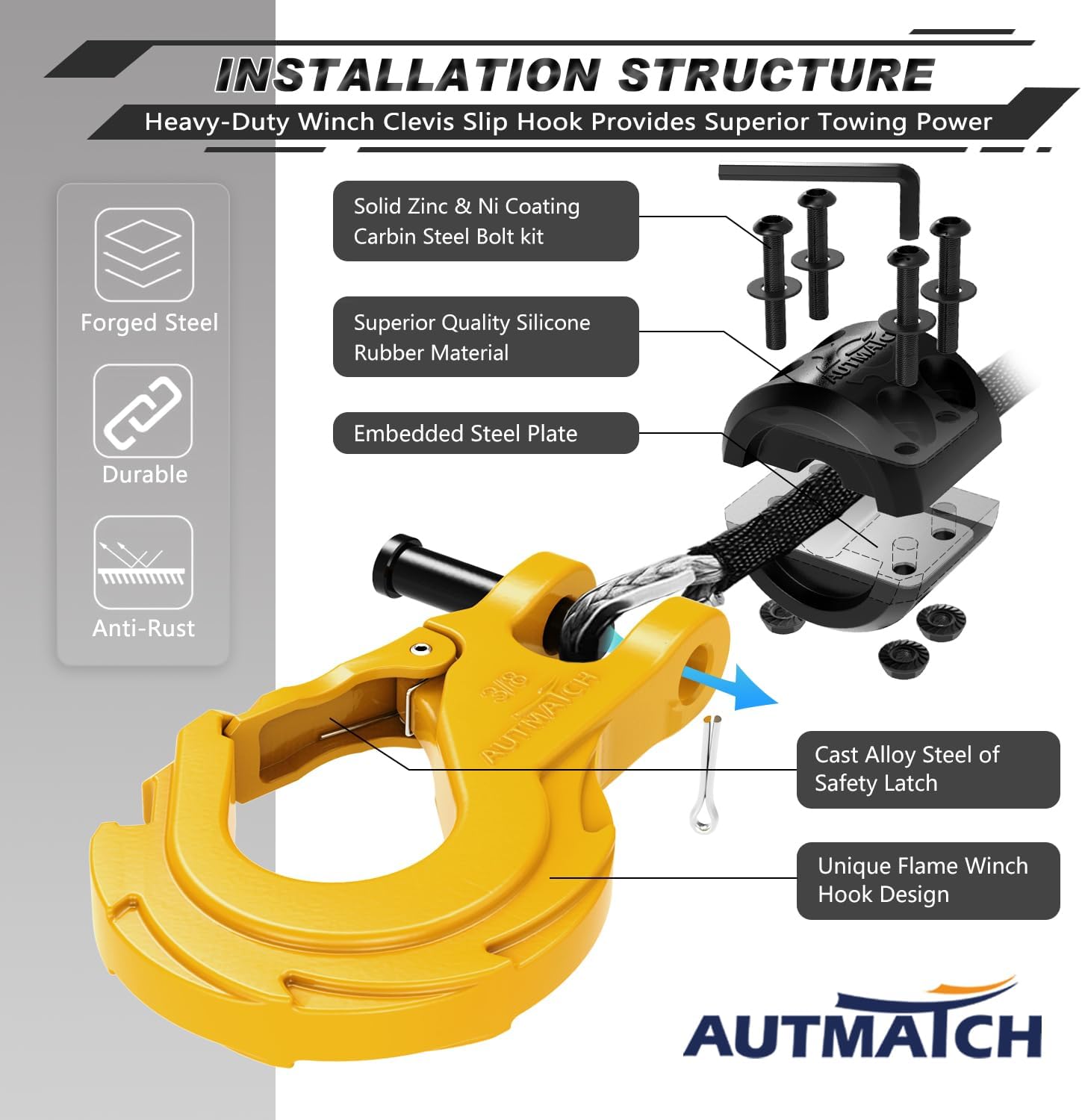 INSTALLATION STRUCTURE

Heavy-Duty Winch Clevis Slip Hook Provides Superior Towing Power

Forged Steel

Durable

Anti-Rust

Solid Zinc & Ni Coating Carbin Steel Bolt kit

Superior Quality Silicone Rubber Material

Embedded Steel Plate

AUTMATCH

3/8

AUTMATCH

Cast Alloy Steel of Safety Latch

Unique Flame Winch Hook Design

AUTMATCH