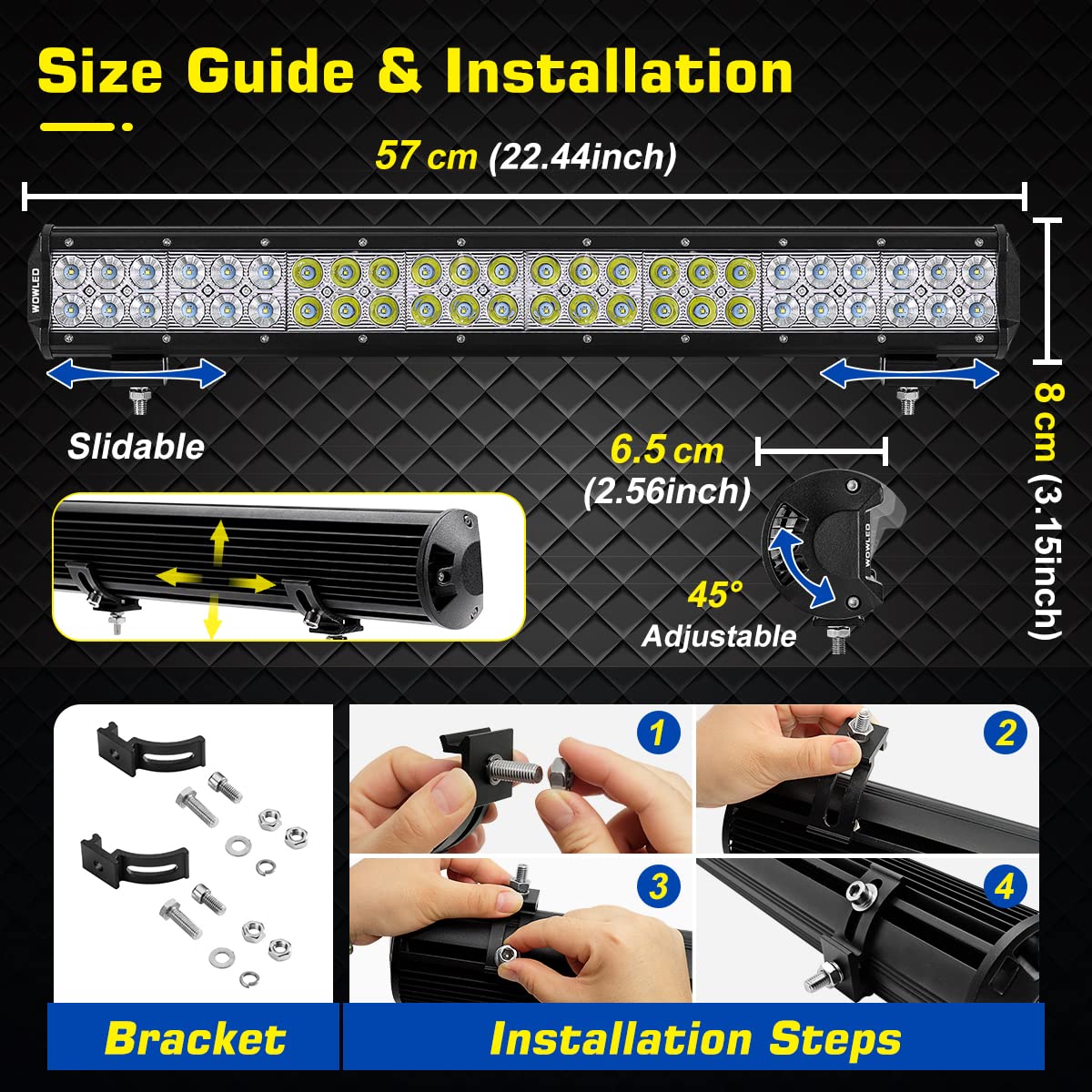 Size Guide & Installation

57 cm (22.44inch)

WOWLED

8 cm (3.15inch)

Slidable

6.5 cm (2.56inch)

WOWLED

45° Adjustable

1

2

3

4

Bracket

Installation Steps