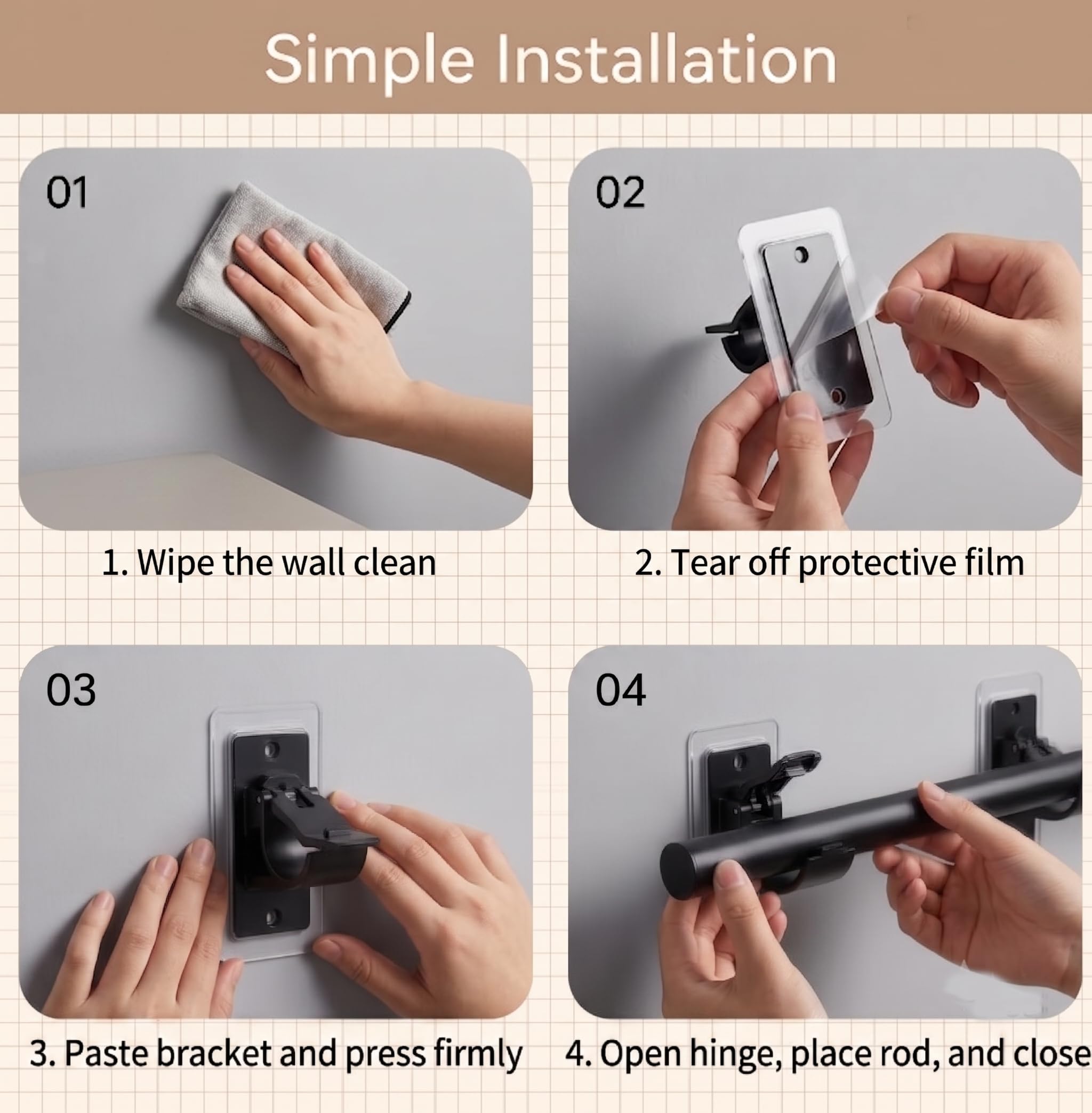 Simple Installation

01

1. Wipe the wall clean

02

2. Tear off protective film

03

3. Paste bracket and press firmly

04

4. Open hinge, place rod, and close