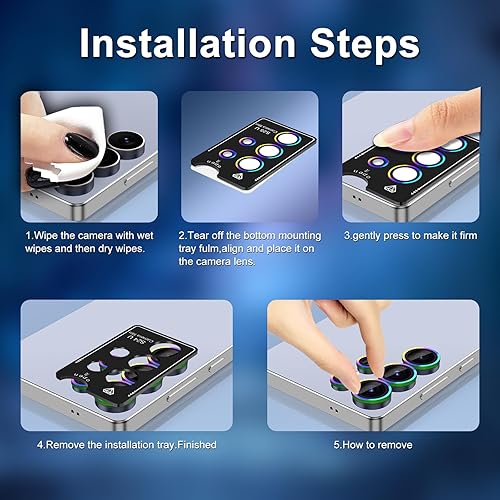 Installation Steps

1.Wipe the camera with wet wipes and then dry wipes.

2.Tear off the bottom mounting tray fulm,align and place it on the camera lens.

3.gently press to make it firm

4.Remove the installation tray.Finished

5.How to remove