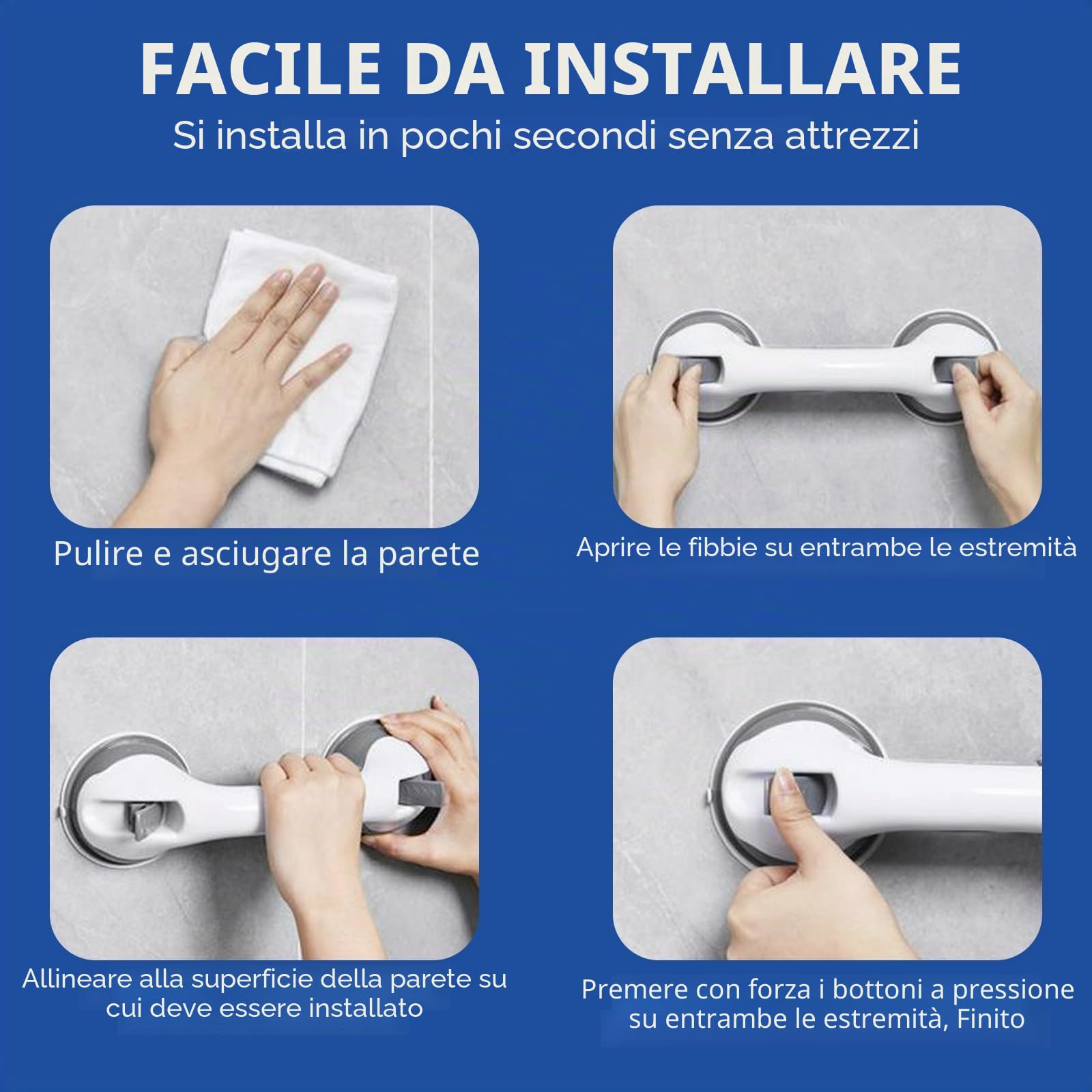 FACILE DA INSTALLARE
Si installa in pochi secondi senza attrezzi

Pulire e asciugare la parete

Aprire le fibbie su entrambe le estremità

Allineare alla superficie della parete su cui deve essere installato

Premere con forza i bottoni a pressione su entrambe le estremità, Finito