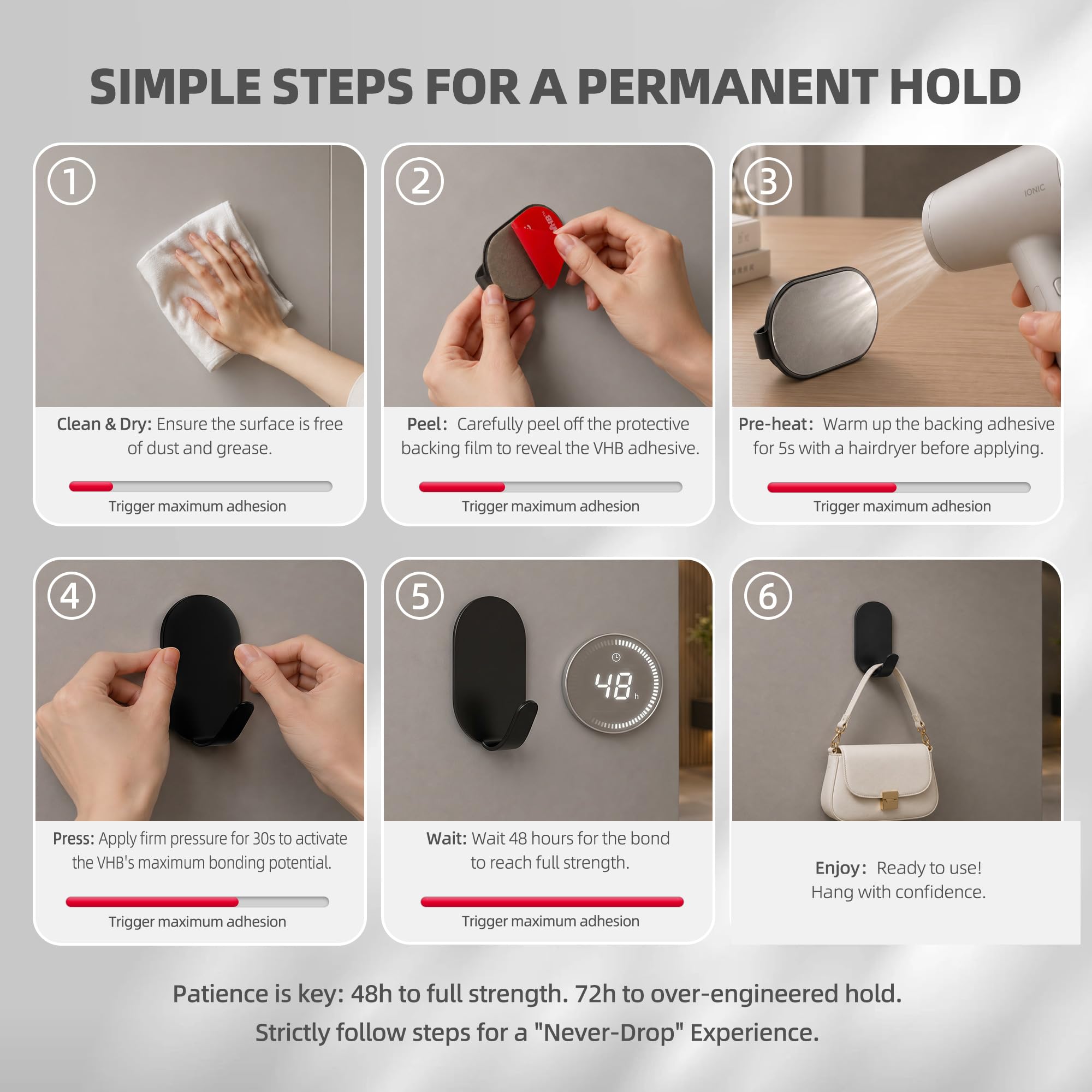 SIMPLE STEPS FOR A PERMANENT HOLD

①

Clean & Dry: Ensure the surface is free of dust and grease.

Trigger maximum adhesion

②

VHB

Peel: Carefully peel off the protective backing film to reveal the VHB adhesive.

Trigger maximum adhesion

③

IONIC

Pre-heat: Warm up the backing adhesive for 5s with a hairdryer before applying.

Trigger maximum adhesion

④

Press: Apply firm pressure for 30s to activate the VHB's maximum bonding potential.

Trigger maximum adhesion

⑤

48 h

Wait: Wait 48 hours for the bond to reach full strength.

Trigger maximum adhesion

⑥

Enjoy: Ready to use! Hang with confidence.

Patience is key: 48h to full strength. 72h to over-engineered hold.
Strictly follow steps for a "Never-Drop" Experience.