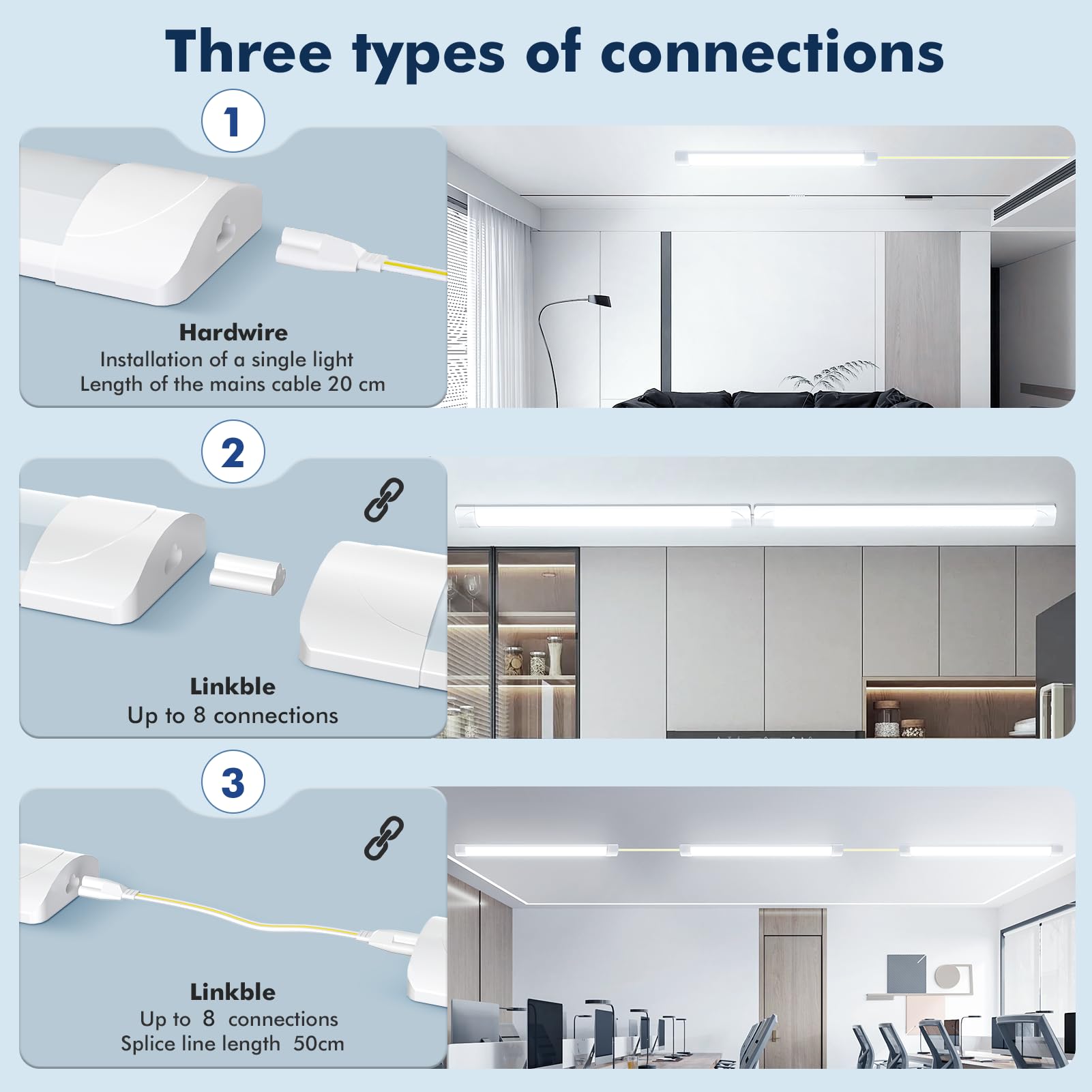 Three types of connections

1

Hardwire
Installation of a single light
Length of the mains cable 20 cm

2

Linkble
Up to 8 connections

3

Linkble
Up to 8 connections
Splice line length 50cm