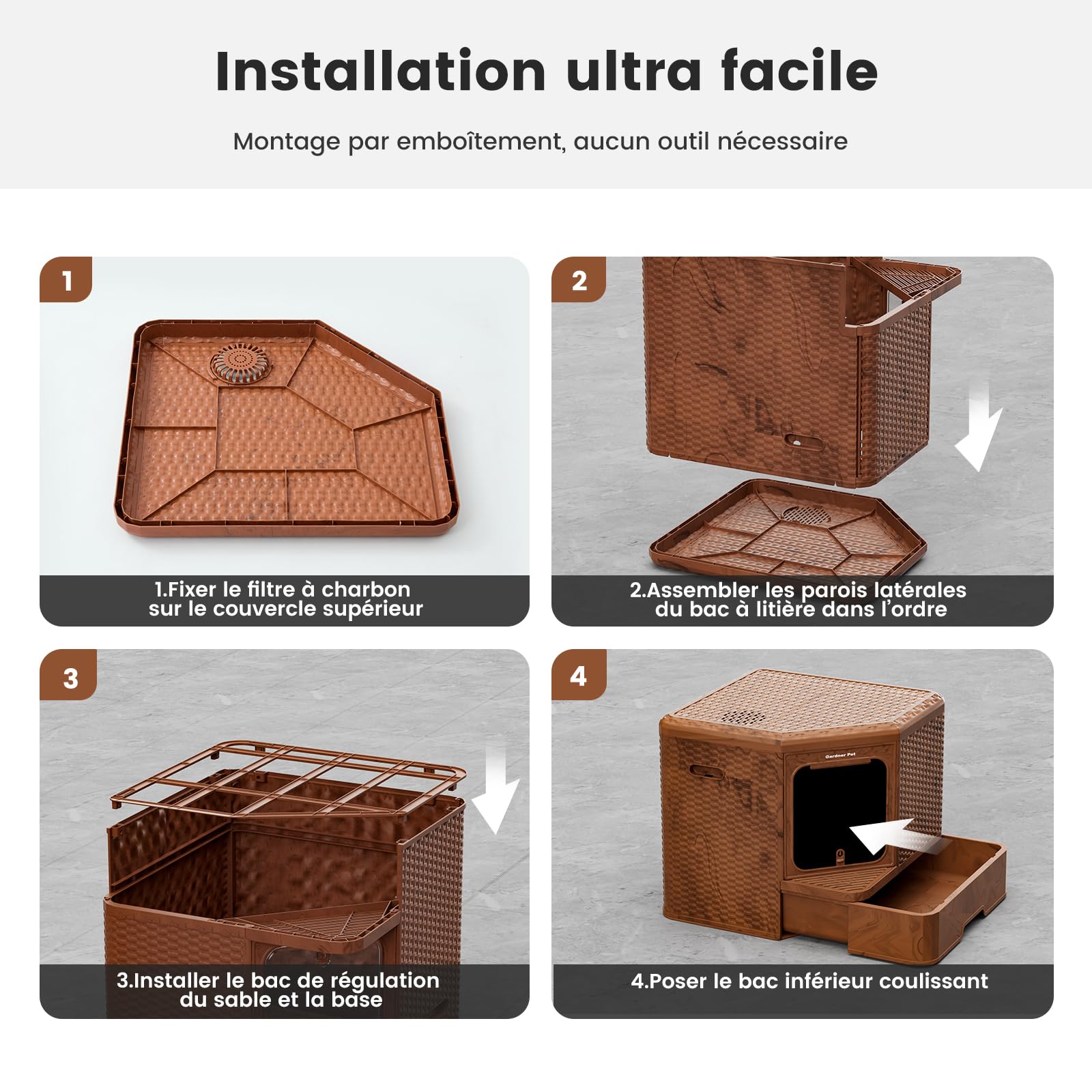 Installation ultra facile

Montage par emboîtement, aucun outil nécessaire

1

1.Fixer le filtre à charbon sur le couvercle supérieur

2

2.Assembler les parois latérales du bac à litière dans l'ordre

3

3.Installer le bac de régulation du sable et la base

4

Gardner Pet

4.Poser le bac inférieur coulissant