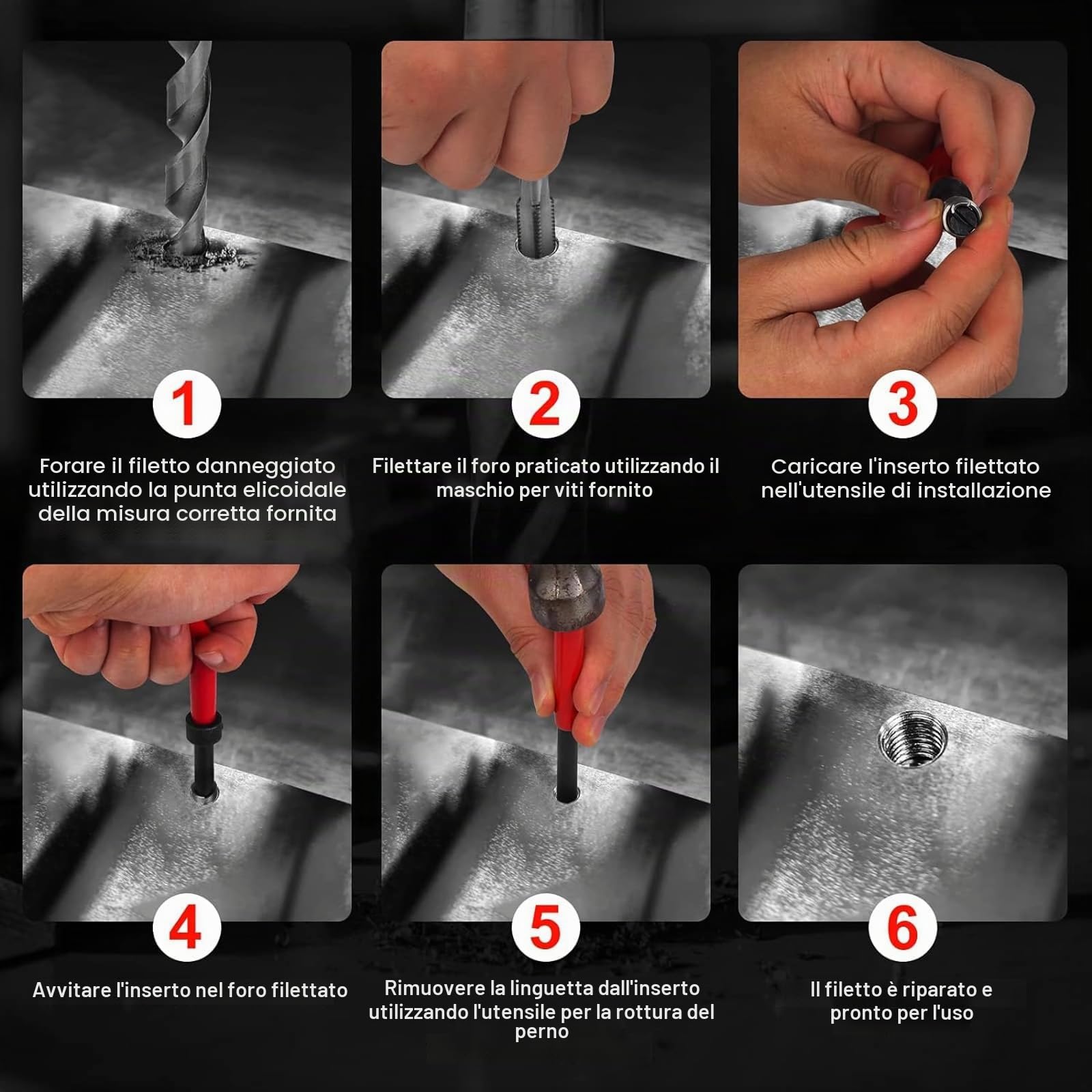 1

Forare il filetto danneggiato utilizzando la punta elicoidale della misura corretta fornita

2

Filettare il foro praticato utilizzando il maschio per viti fornito

3

Caricare l'inserto filettato nell'utensile di installazione

4

Avvitare l'inserto nel foro filettato

5

Rimuovere la linguetta dall'inserto utilizzando l'utensile per la rottura del perno

6

Il filetto è riparato e pronto per l'uso