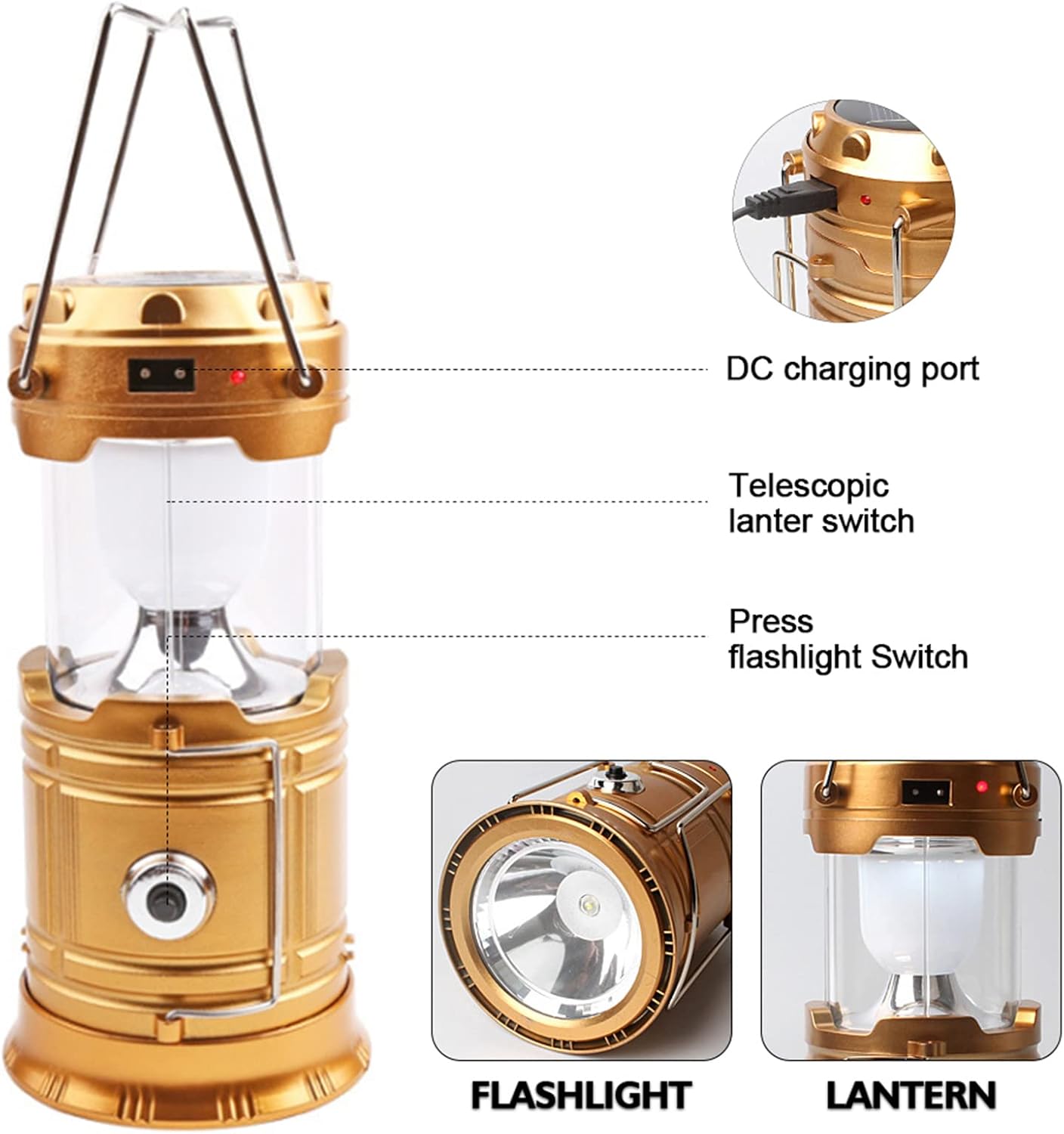 DC charging port

Telescopic lanter switch

Press flashlight Switch

FLASHLIGHT

LANTERN