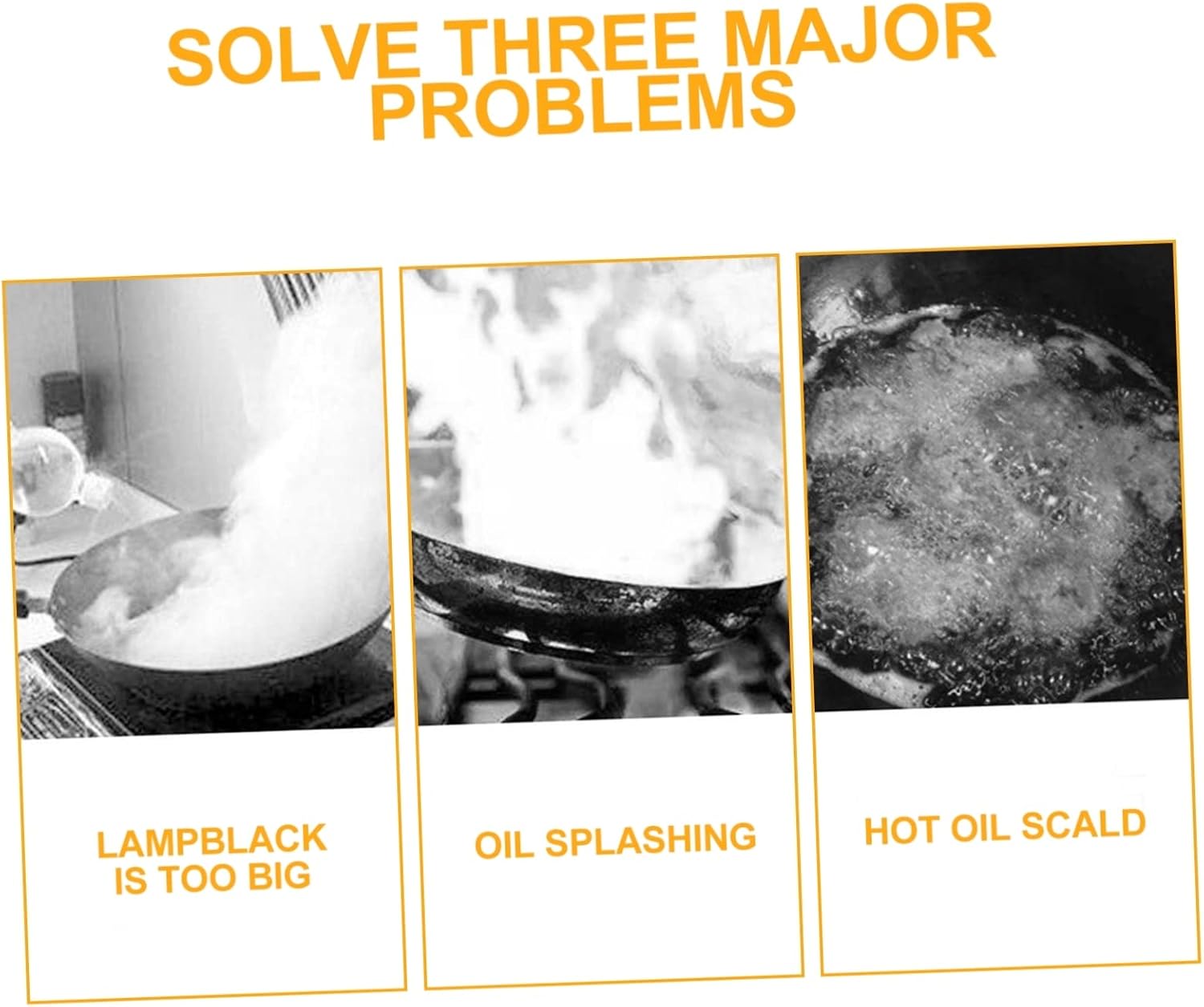 SOLVE THREE MAJOR PROBLEMS

LAMPBLACK IS TOO BIG

OIL SPLASHING

HOT OIL SCALD