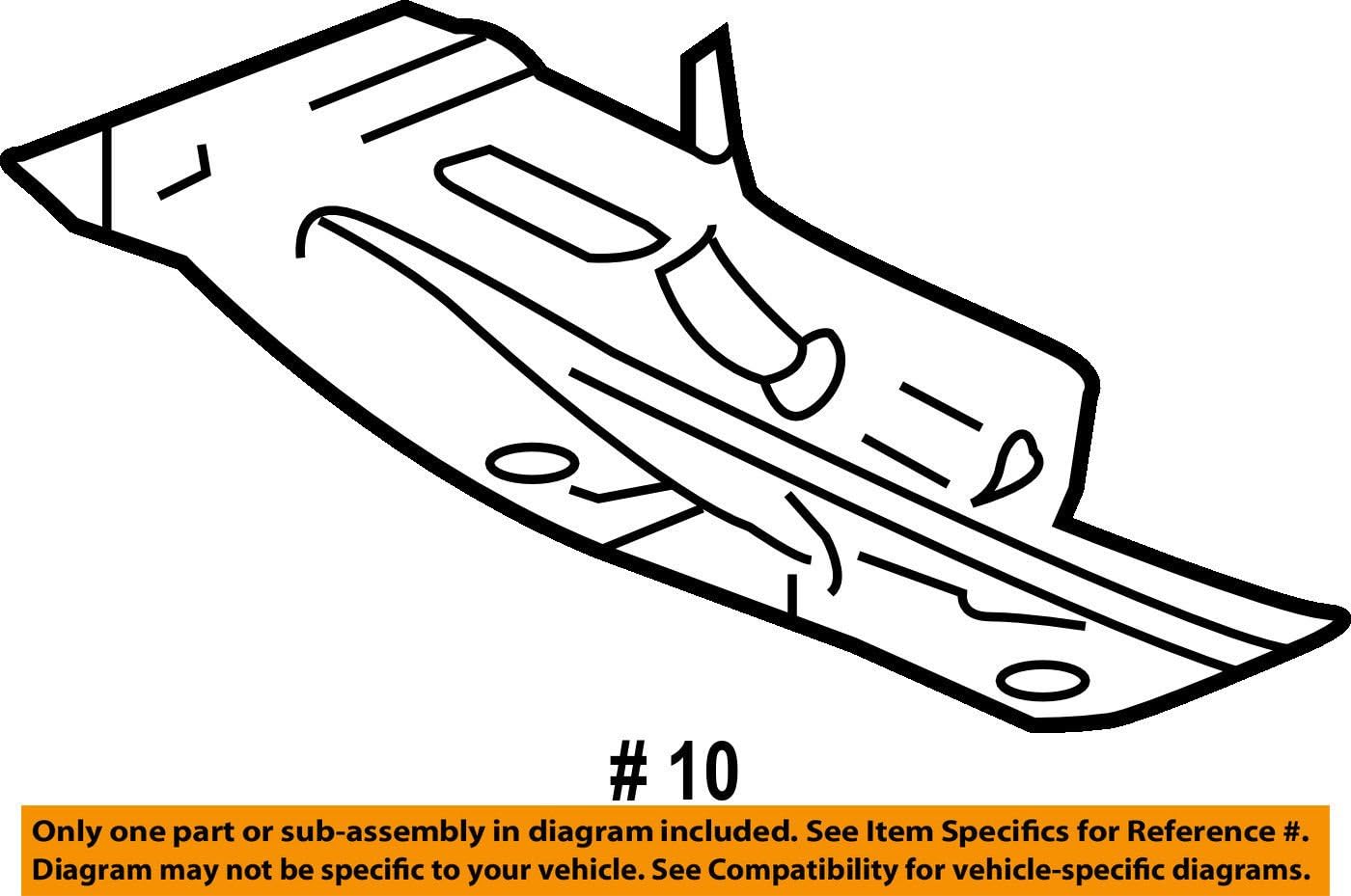 # 10

Only one part or sub-assembly in diagram included. See Item Specifics for Reference #.
Diagram may not be specific to your vehicle. See Compatibility for vehicle-specific diagrams.