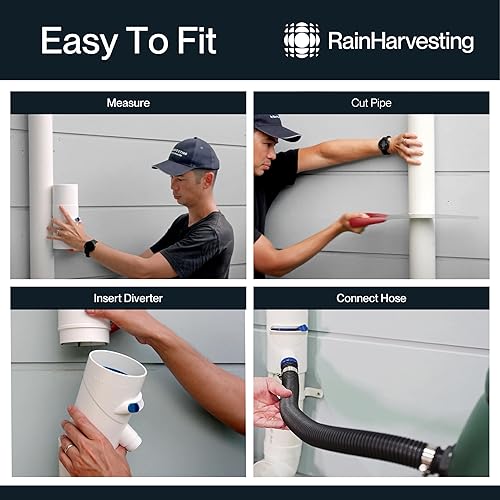 Easy To Fit

RainHarvesting

Measure

Cut Pipe

Insert Diverter

Connect Hose