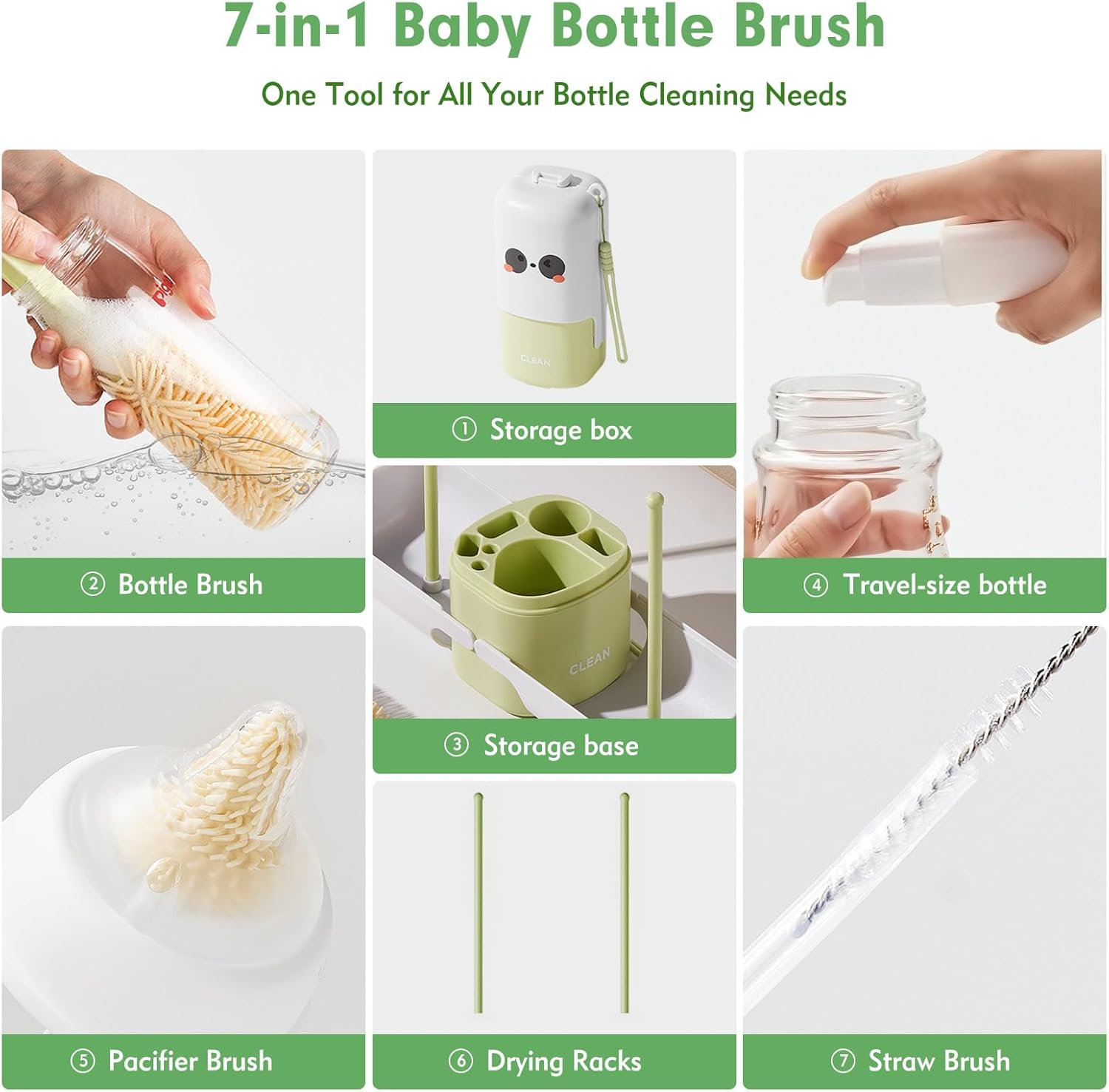 7-in-1 Baby Bottle Brush

One Tool for All Your Bottle Cleaning Needs

CLEAN

① Storage box

② Bottle Brush

CLEAN

③ Storage base

④ Travel-size bottle

⑤ Pacifier Brush

⑥ Drying Racks

⑦ Straw Brush