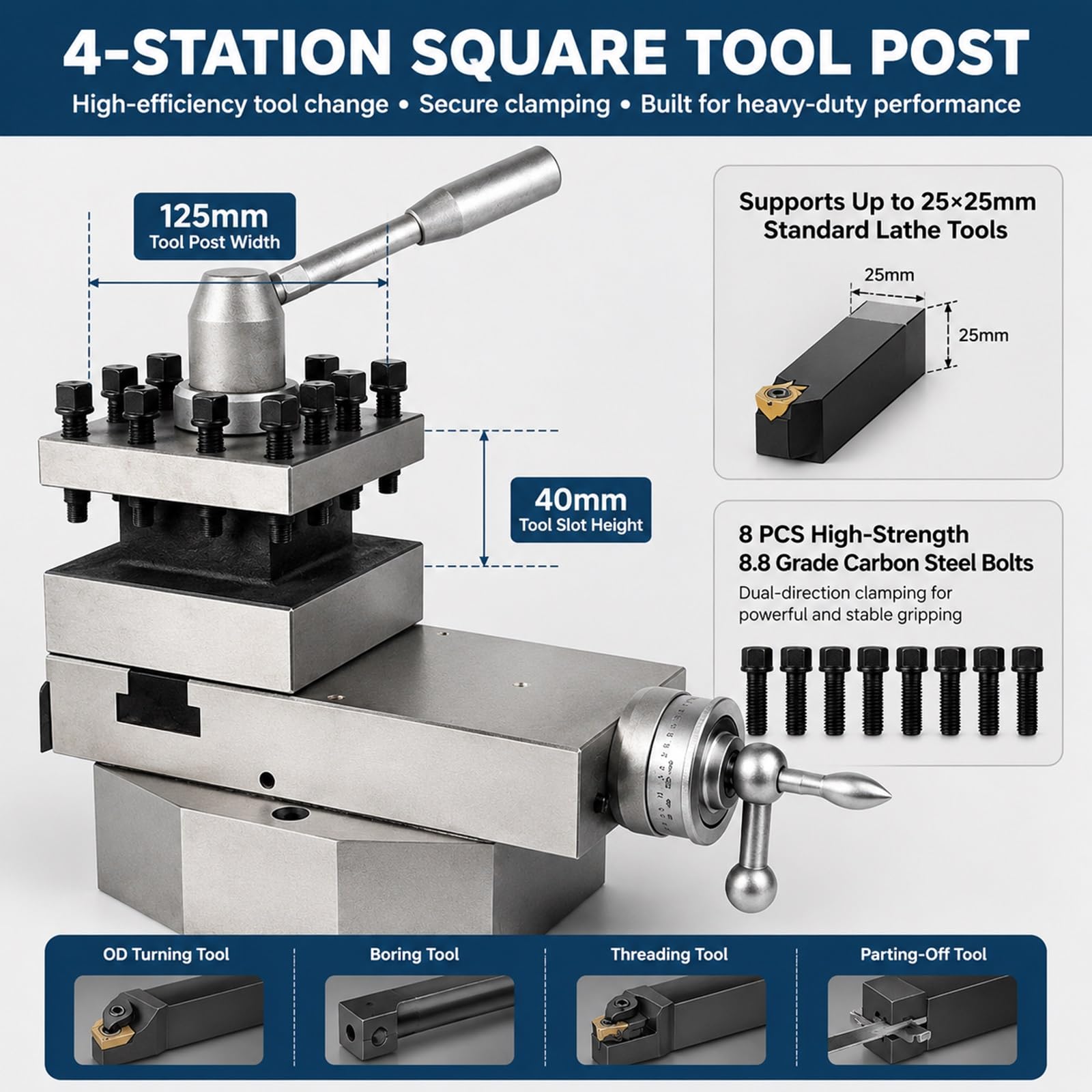 4-STATION SQUARE TOOL POST

High-efficiency tool change • Secure clamping • Built for heavy-duty performance

125mm
Tool Post Width

40mm
Tool Slot Height

Supports Up to 25×25mm Standard Lathe Tools

25mm

25mm

8 PCS High-Strength 8.8 Grade Carbon Steel Bolts

Dual-direction clamping for powerful and stable gripping

OD Turning Tool

Boring Tool

Threading Tool

Parting-Off Tool