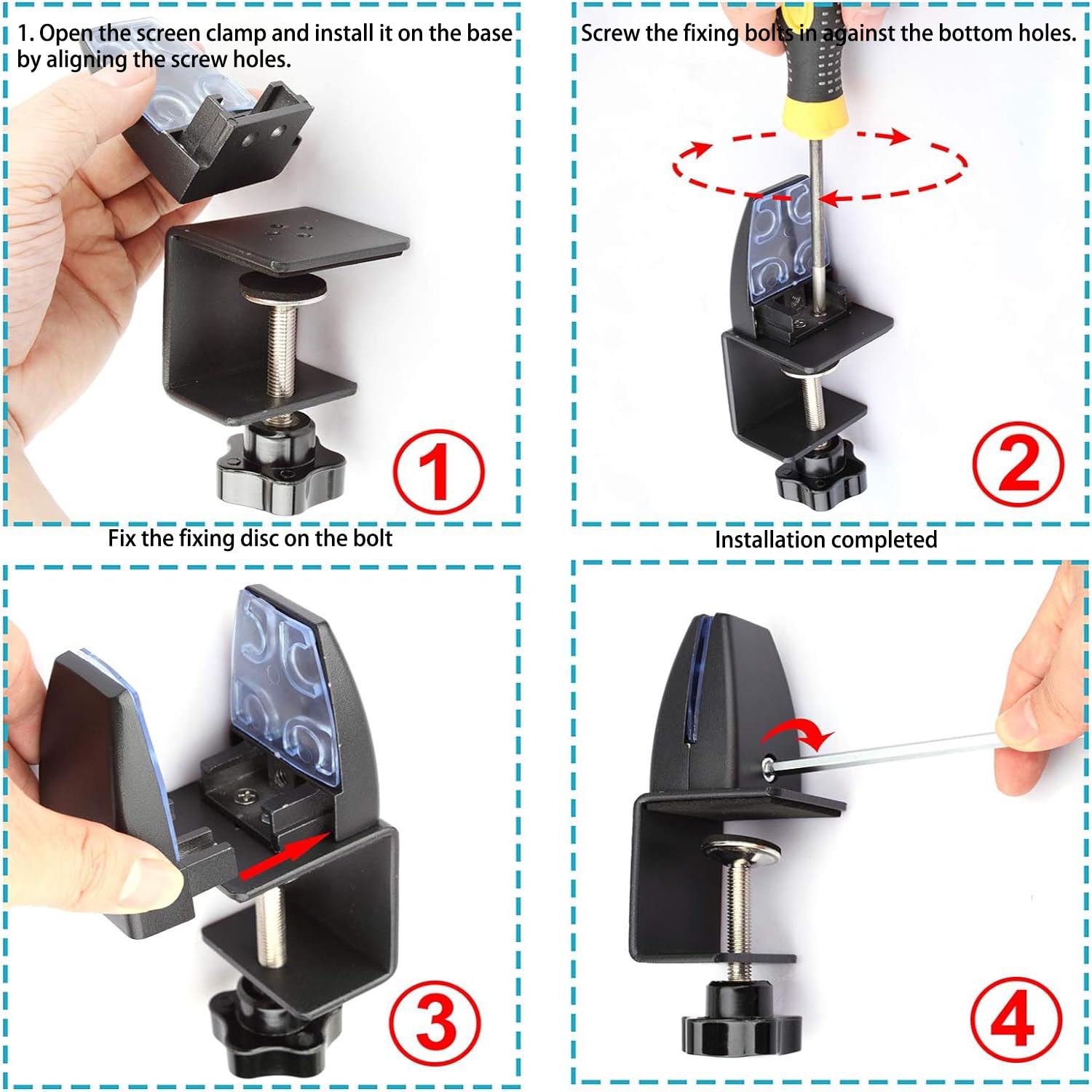 1. Open the screen clamp and install it on the base by aligning the screw holes.

①

Screw the fixing bolts in against the bottom holes.

②

Fix the fixing disc on the bolt

③

Installation completed

④