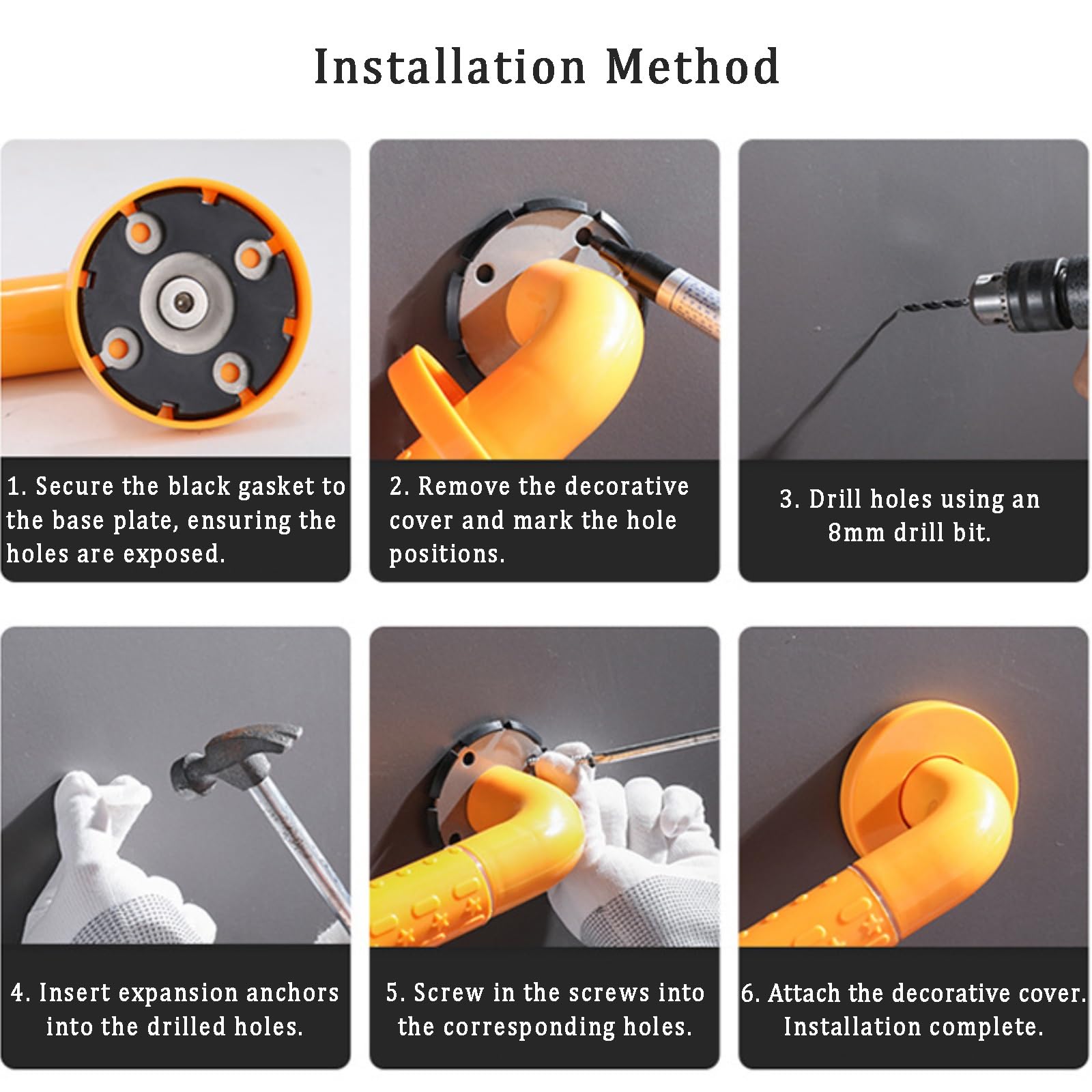 Installation Method

1. Secure the black gasket to the base plate, ensuring the holes are exposed.

2. Remove the decorative cover and mark the hole positions.

3. Drill holes using an 8mm drill bit.

4. Insert expansion anchors into the drilled holes.

5. Screw in the screws into the corresponding holes.

6. Attach the decorative cover. Installation complete.