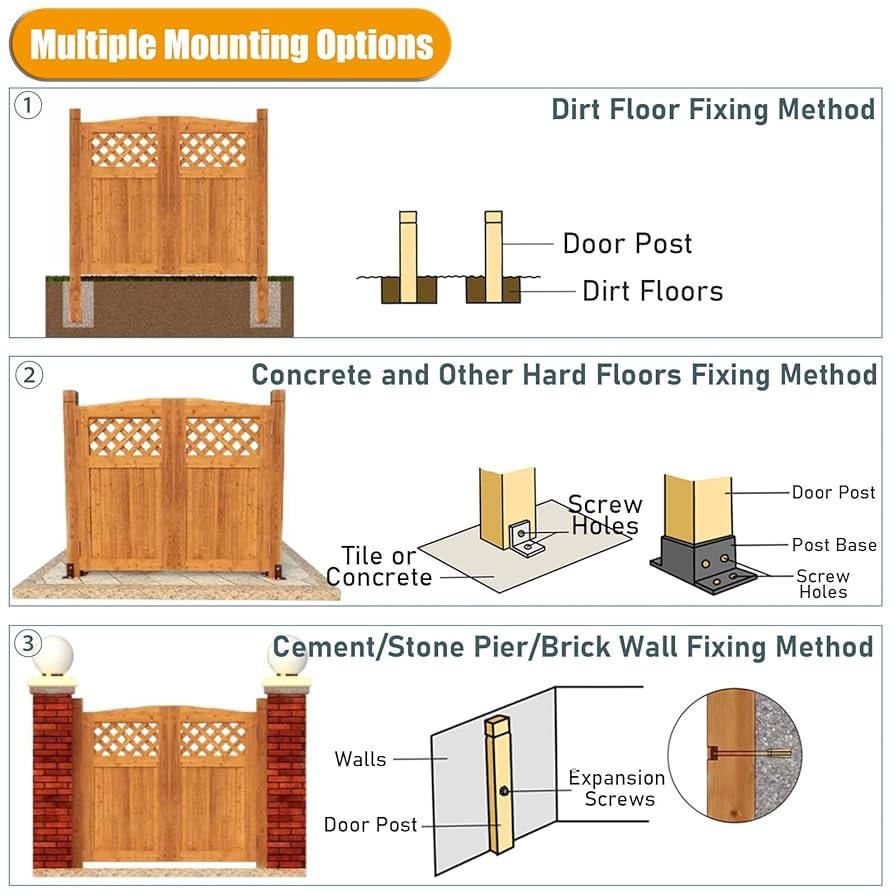 Multiple Mounting Options

①

Dirt Floor Fixing Method

Door Post

Dirt Floors

②

Concrete and Other Hard Floors Fixing Method

Screw Holes

Tile or Concrete

Door Post

Post Base

Screw Holes

③

Cement/Stone Pier/Brick Wall Fixing Method

Walls

Expansion Screws

Door Post