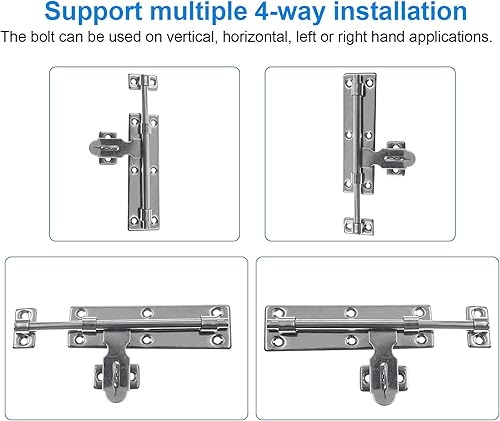 Support multiple 4-way installation

The bolt can be used on vertical, horizontal, left or right hand applications.