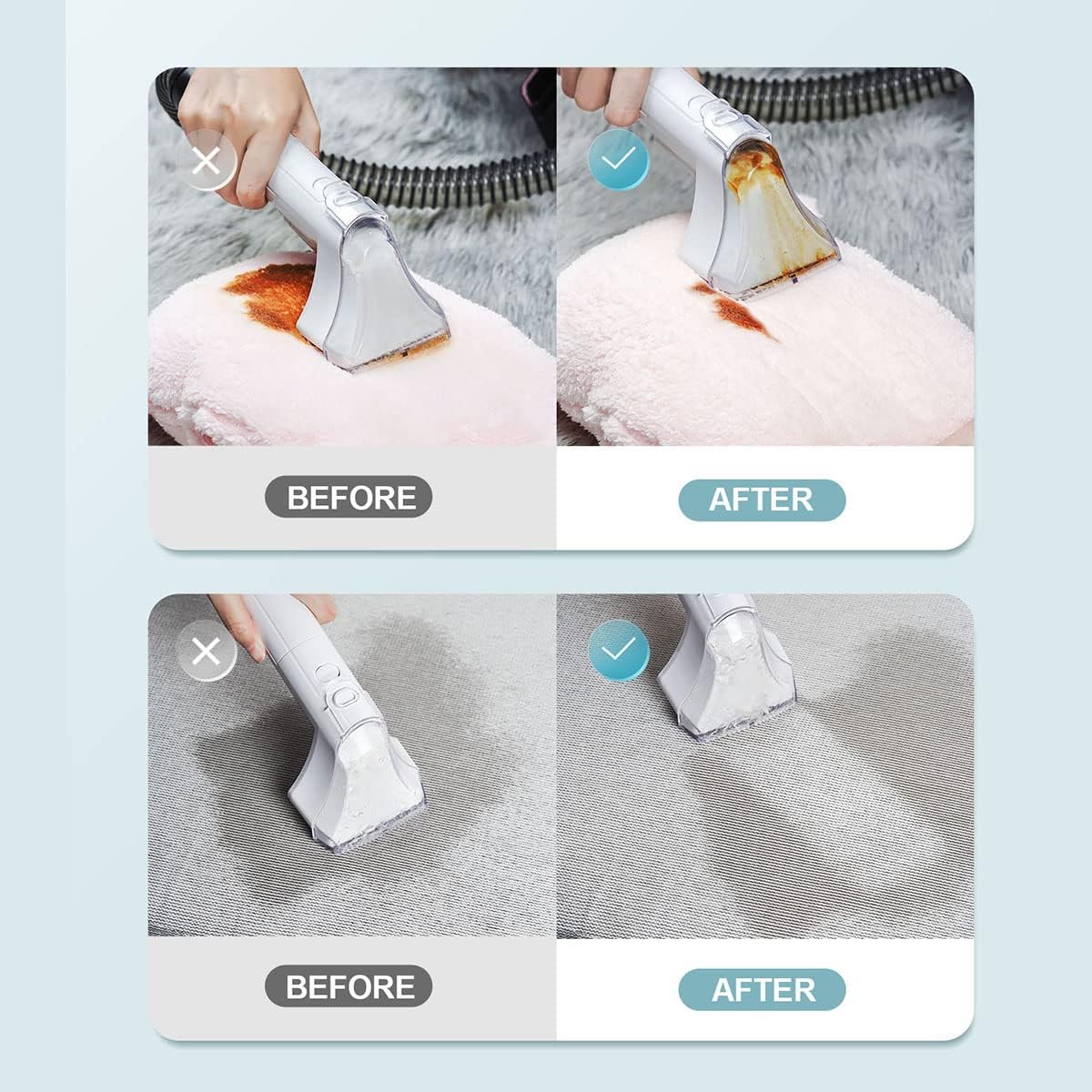 BEFORE

AFTER

BEFORE

AFTER