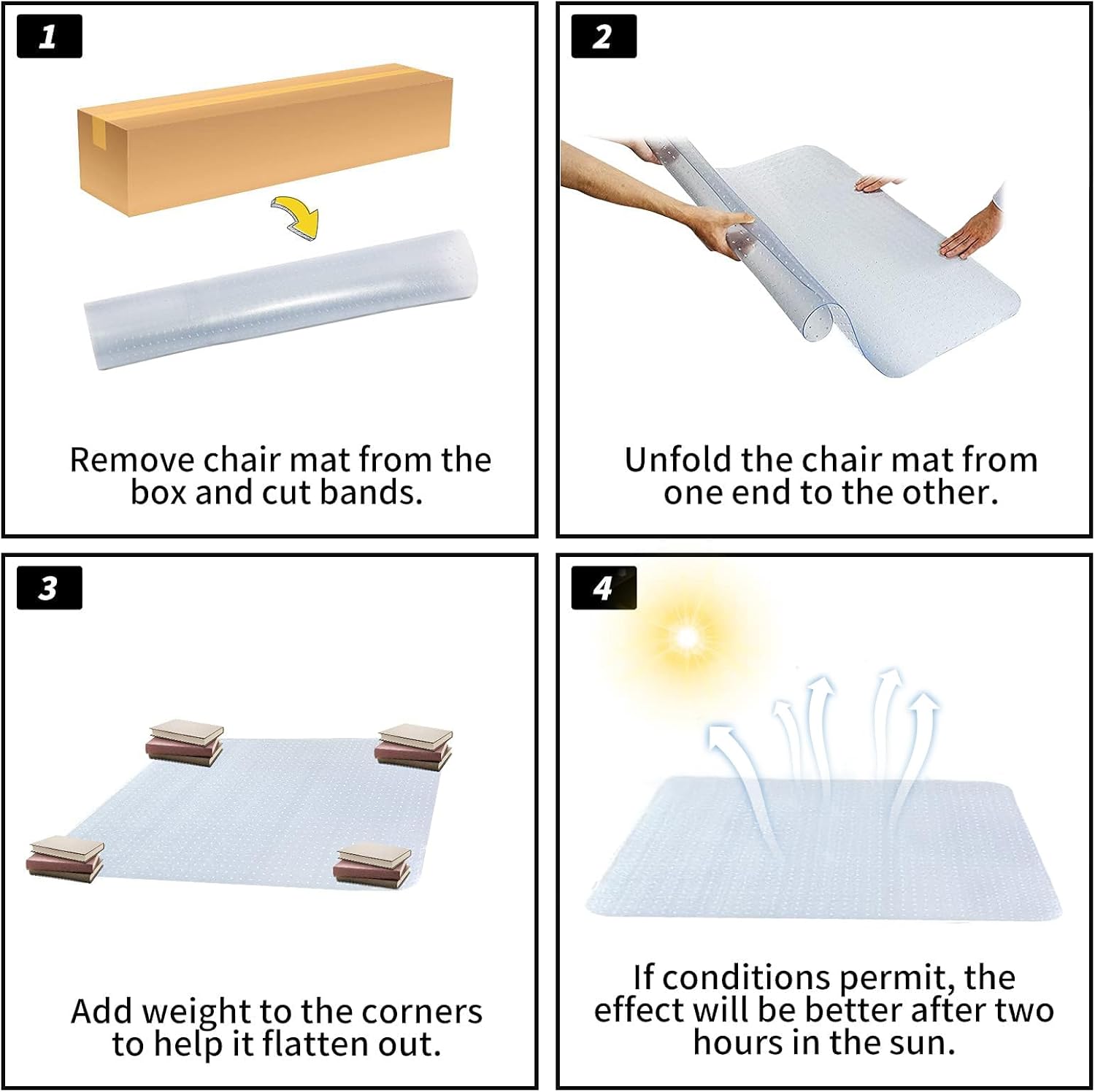 1

Remove chair mat from the box and cut bands.

2

Unfold the chair mat from one end to the other.

3

Add weight to the corners to help it flatten out.

4

If conditions permit, the effect will be better after two hours in the sun.