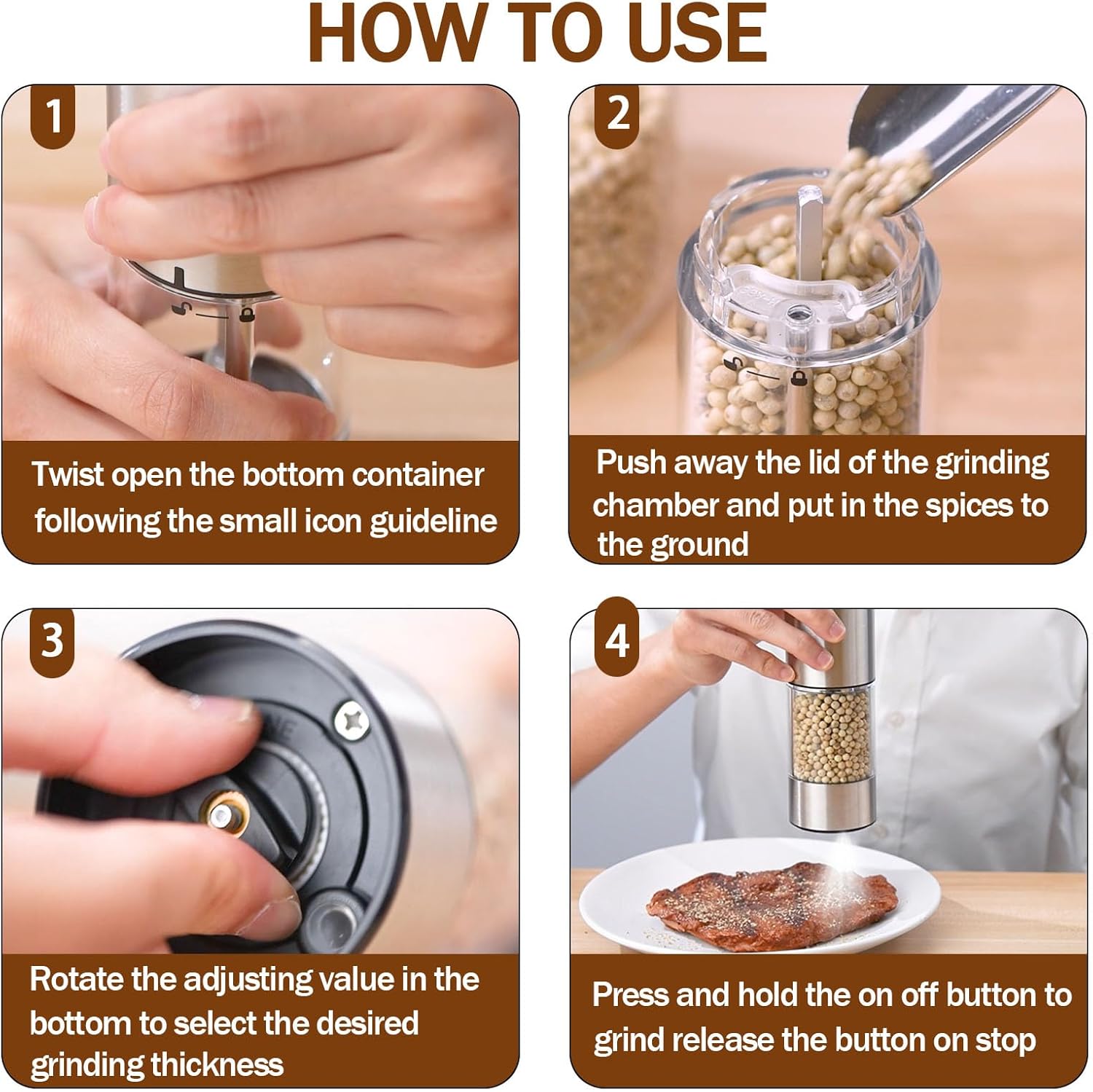 HOW TO USE

1

Twist open the bottom container following the small icon guideline

2

Push away the lid of the grinding chamber and put in the spices to the ground

3

Rotate the adjusting value in the bottom to select the desired grinding thickness

4

Press and hold the on off button to grind release the button on stop