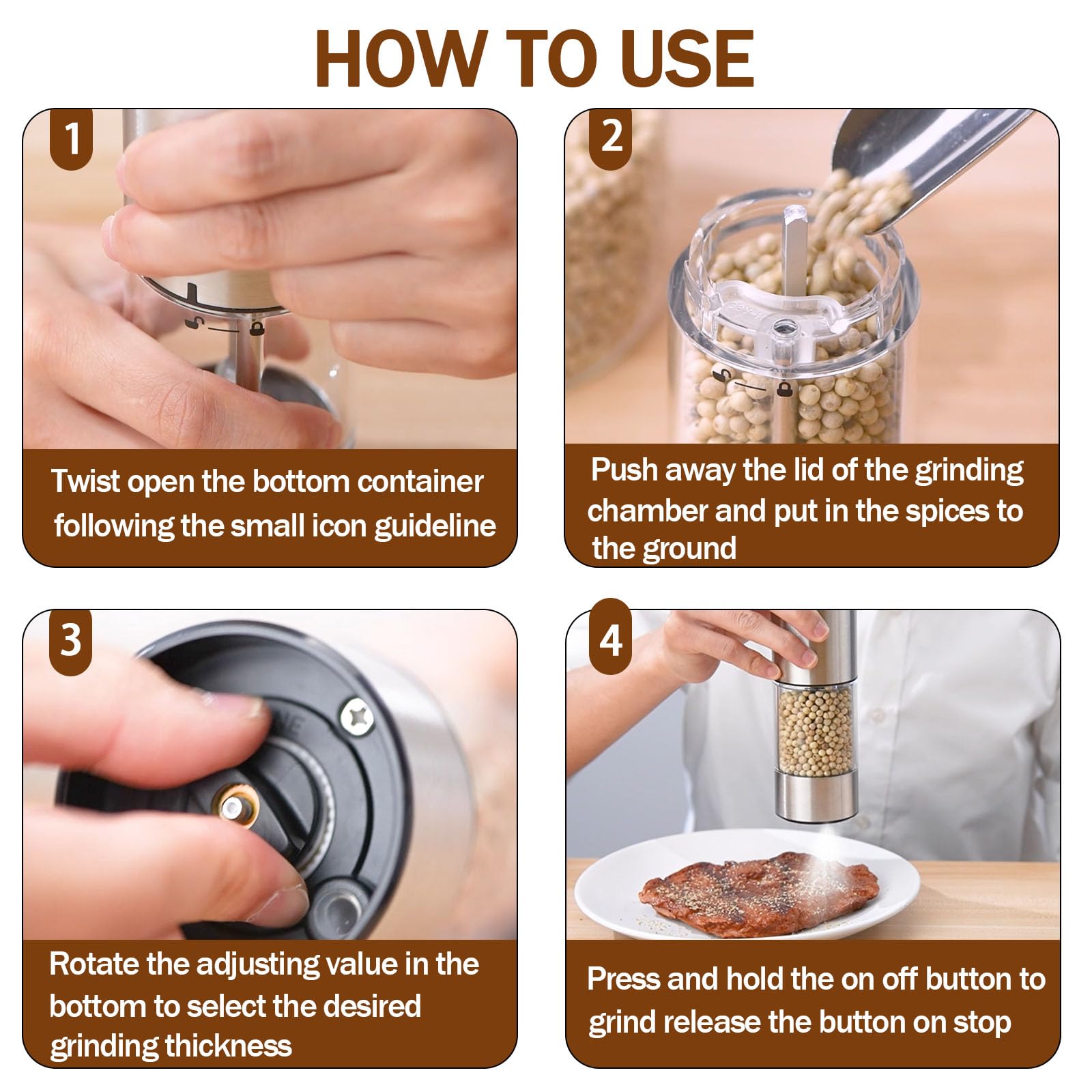 HOW TO USE

1

Twist open the bottom container following the small icon guideline

2

Push away the lid of the grinding chamber and put in the spices to the ground

3

Rotate the adjusting value in the bottom to select the desired grinding thickness

4

Press and hold the on off button to grind release the button on stop