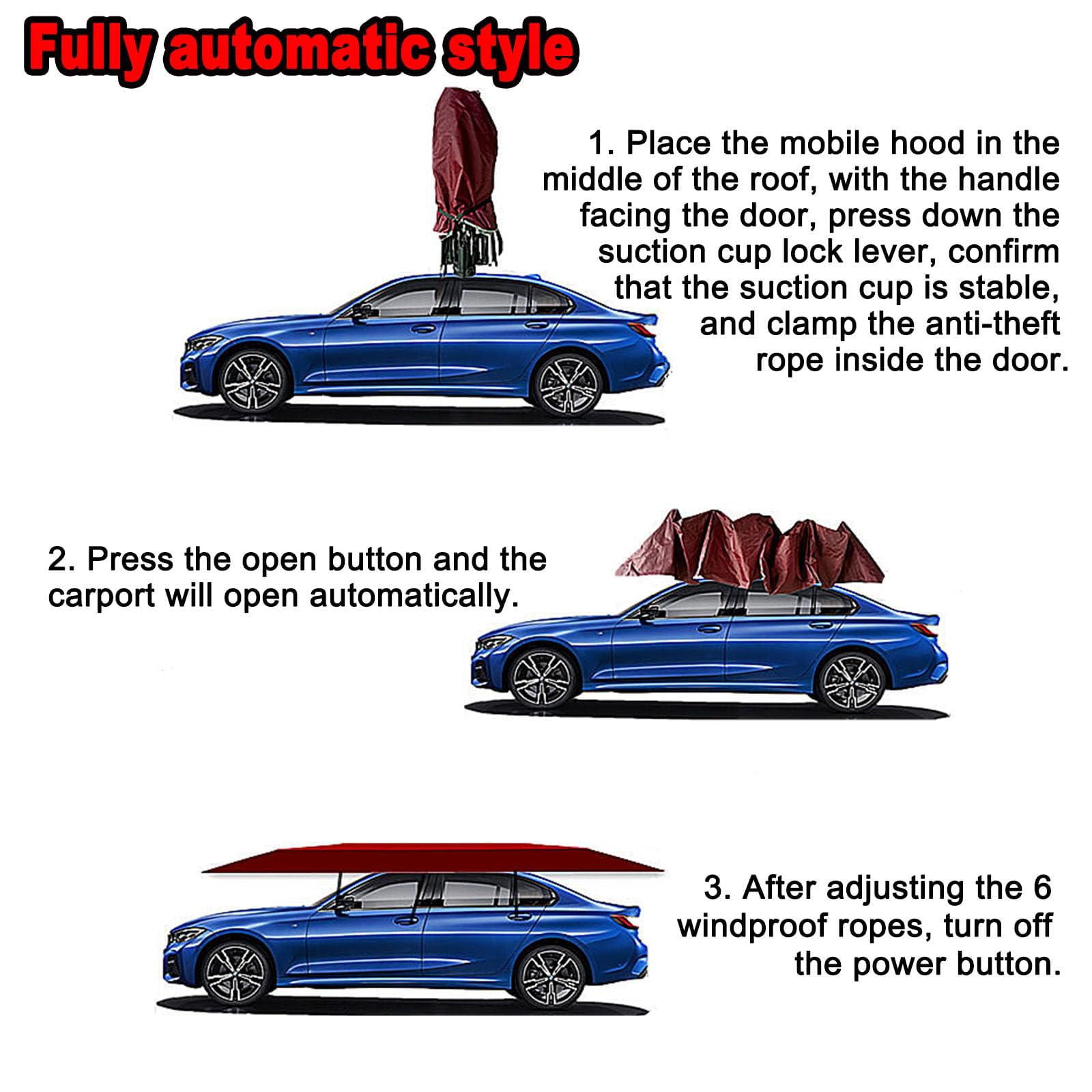 Fully automatic style

1. Place the mobile hood in the middle of the roof, with the handle facing the door, press down the suction cup lock lever, confirm that the suction cup is stable, and clamp the anti-theft rope inside the door.

2. Press the open button and the carport will open automatically.

3. After adjusting the 6 windproof ropes, turn off the power button.