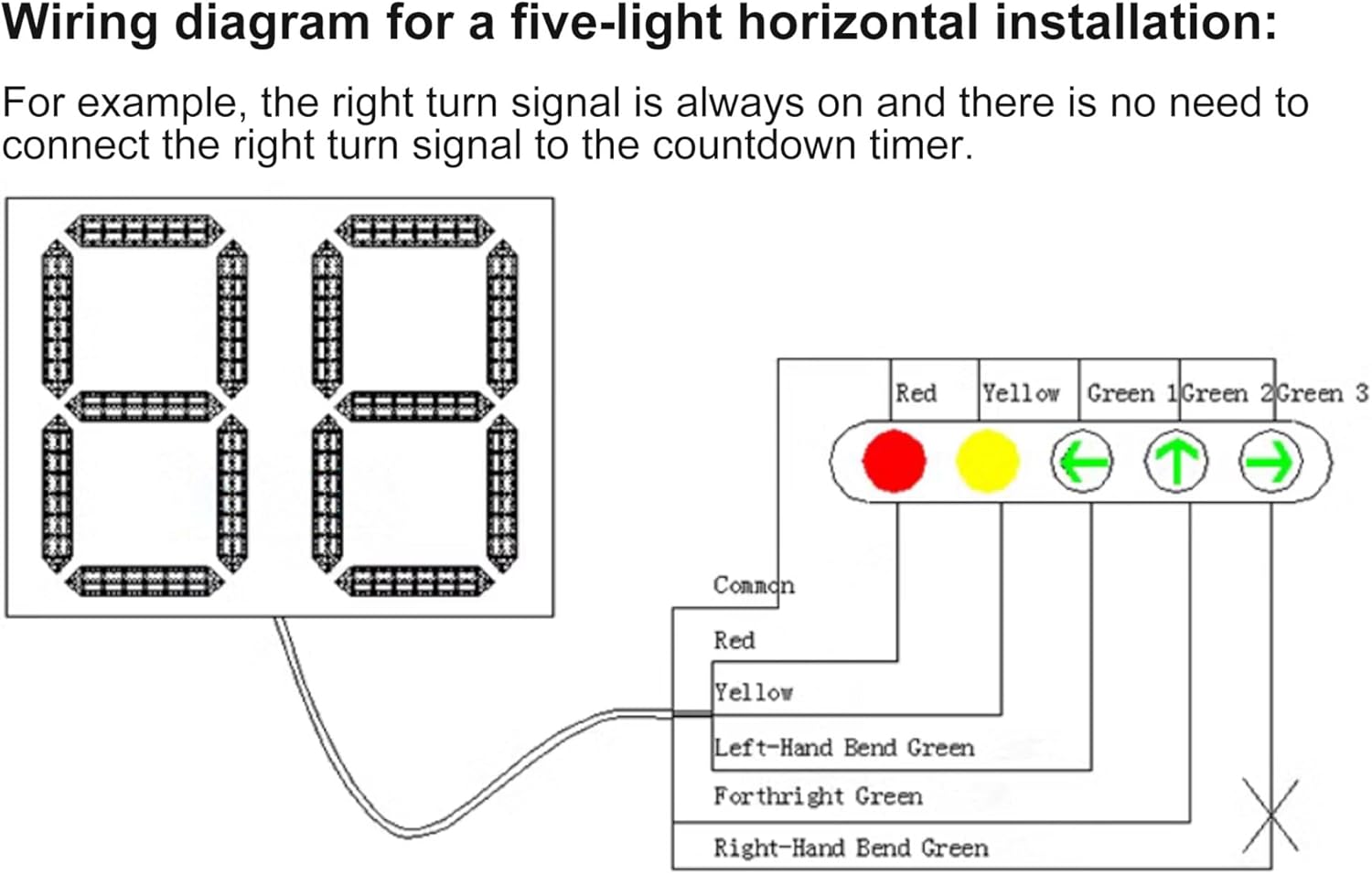 Wiring diagram for a five-light horizontal installation:

For example, the right turn signal is always on and there is no need to connect the right turn signal to the countdown timer.

Red Yellow Green 1 Green 2 Green 3

Common
Red
Yellow
Left-Hand Bend Green
Forthright Green
Right-Hand Bend Green