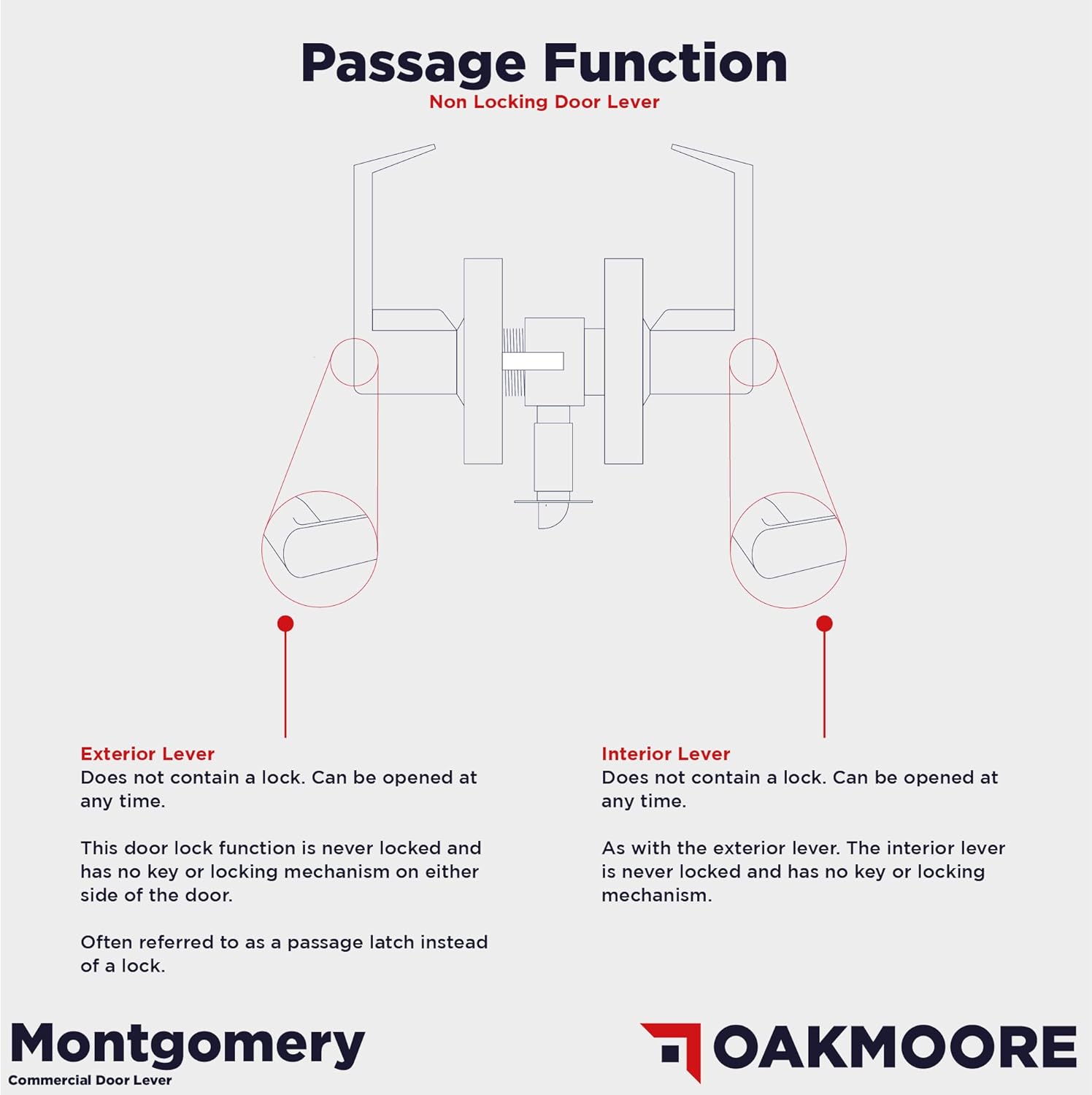 Passage Function
Non Locking Door Lever

Exterior Lever
Does not contain a lock. Can be opened at any time.

This door lock function is never locked and has no key or locking mechanism on either side of the door.

Often referred to as a passage latch instead of a lock.

Interior Lever
Does not contain a lock. Can be opened at any time.

As with the exterior lever. The interior lever is never locked and has no key or locking mechanism.

Montgomery
Commercial Door Lever

OAKMOORE