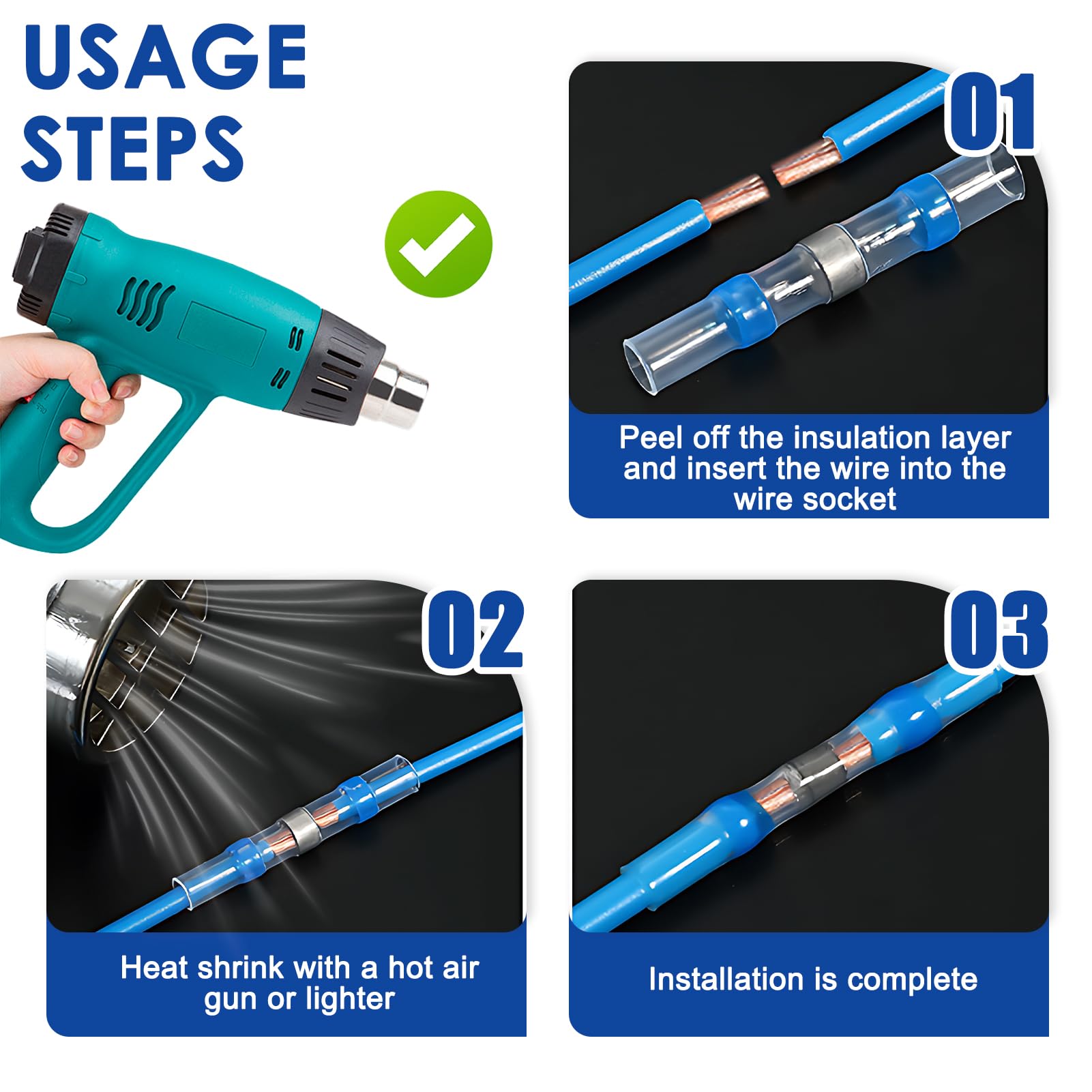 USAGE STEPS

01

Peel off the insulation layer and insert the wire into the wire socket

02

Heat shrink with a hot air gun or lighter

03

Installation is complete