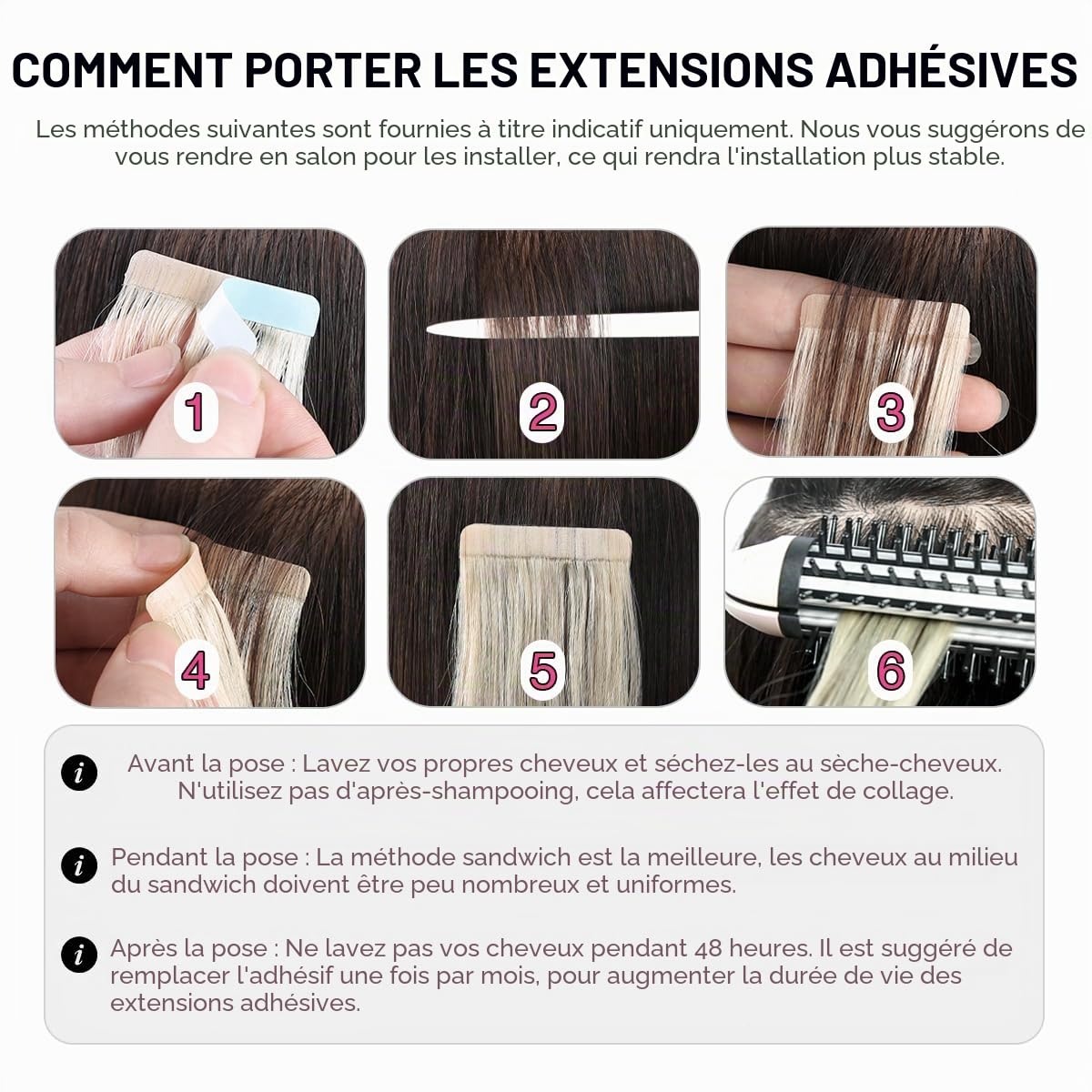 COMMENT PORTER LES EXTENSIONS ADHÉSIVES

Les méthodes suivantes sont fournies à titre indicatif uniquement. Nous vous suggérons de vous rendre en salon pour les installer, ce qui rendra l'installation plus stable.

1

2

3

4

5

6

i Avant la pose : Lavez vos propres cheveux et séchez-les au sèche-cheveux. N'utilisez pas d'après-shampooing, cela affectera l'effet de collage.

i Pendant la pose : La méthode sandwich est la meilleure, les cheveux au milieu du sandwich doivent être peu nombreux et uniformes.

i Après la pose : Ne lavez pas vos cheveux pendant 48 heures. Il est suggéré de remplacer l'adhésif une fois par mois, pour augmenter la durée de vie des extensions adhésives.