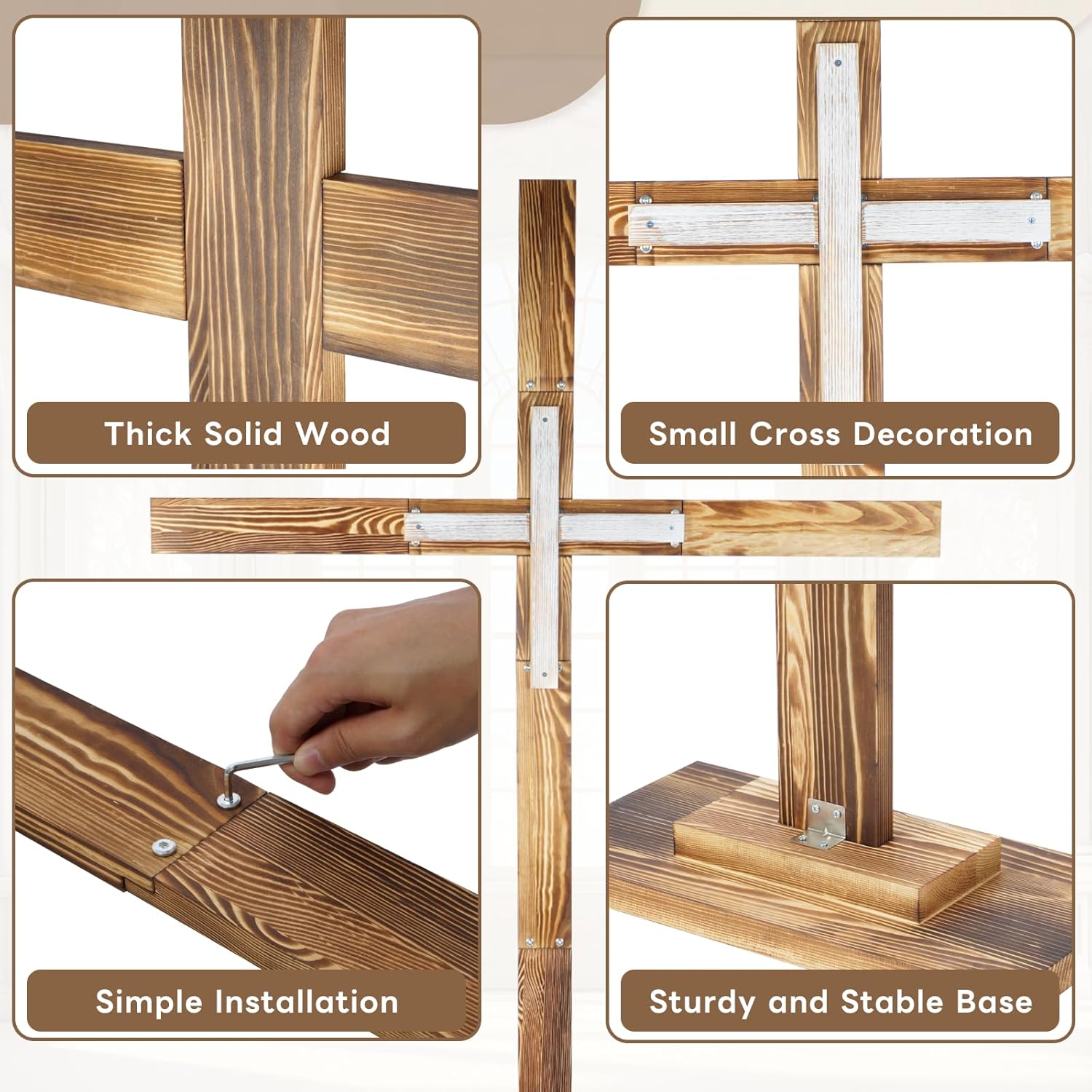 Thick Solid Wood

Small Cross Decoration

Simple Installation

Sturdy and Stable Base