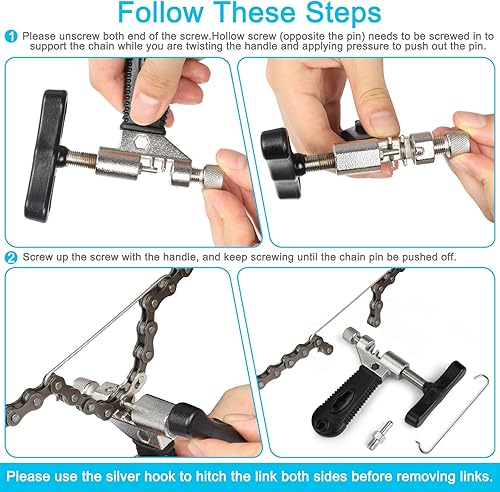 Follow These Steps

1 Please unscrew both end of the screw.Hollow screw (opposite the pin) needs to be screwed in to support the chain while you are twisting the handle and applying pressure to push out the pin.

2 Screw up the screw with the handle, and keep screwing until the chain pin be pushed off.

Please use the silver hook to hitch the link both sides before removing links.